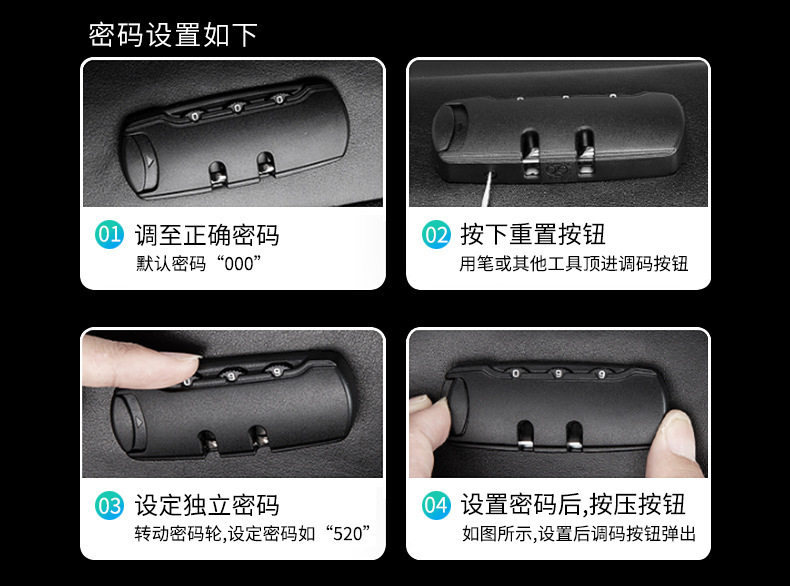 密码设置如下

01 调至正确密码
默认密码“000”

02 按下重置按钮
用笔或其他工具顶进调码按钮

03 设定独立密码
转动密码轮,设定密码如“520”

04 设置密码后,按压按钮
如图所示,设置后调码按钮弹出