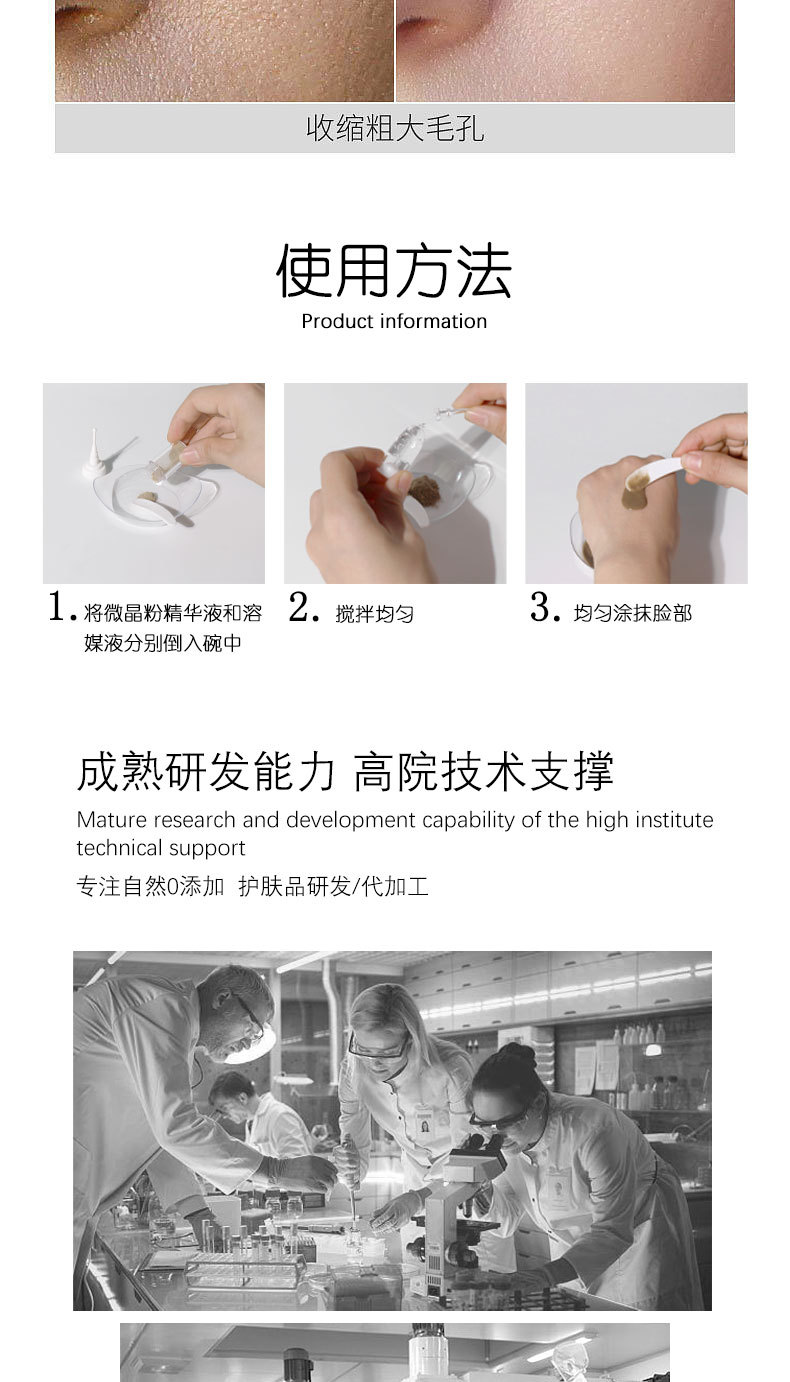 收缩粗大毛孔

使用方法
Product information

1. 将微晶粉精华液和溶媒液分别倒入碗中

2. 搅拌均匀

3. 均匀涂抹脸部

成熟研发能力 高院技术支撑
Mature research and development capability of the high institute technical support
专注自然0添加 护肤品研发/代加工