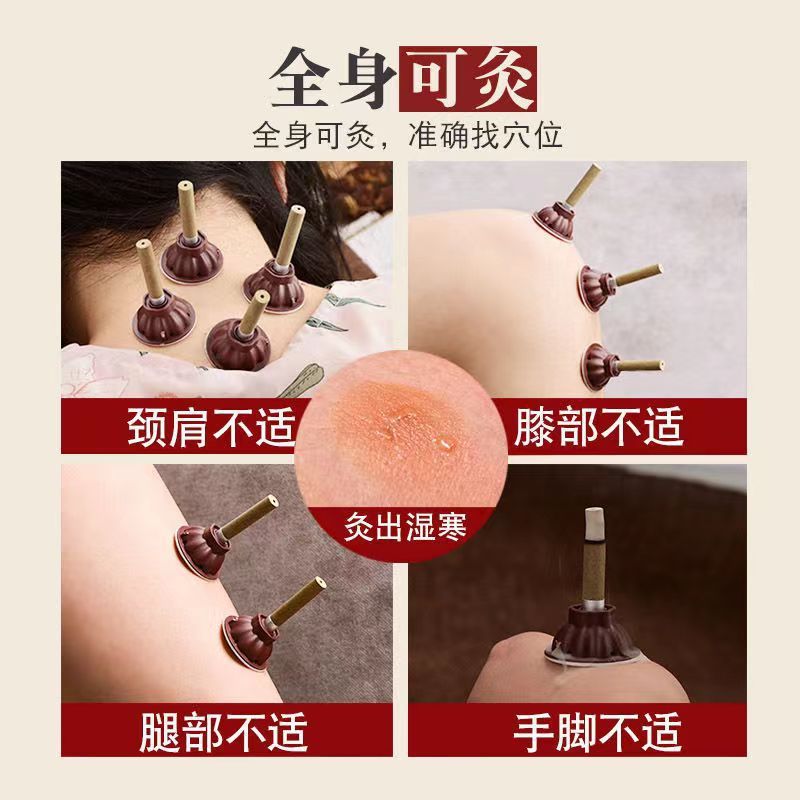 全身可灸

全身可灸，准确找穴位

颈肩不适

膝部不适

灸出湿寒

腿部不适

手脚不适