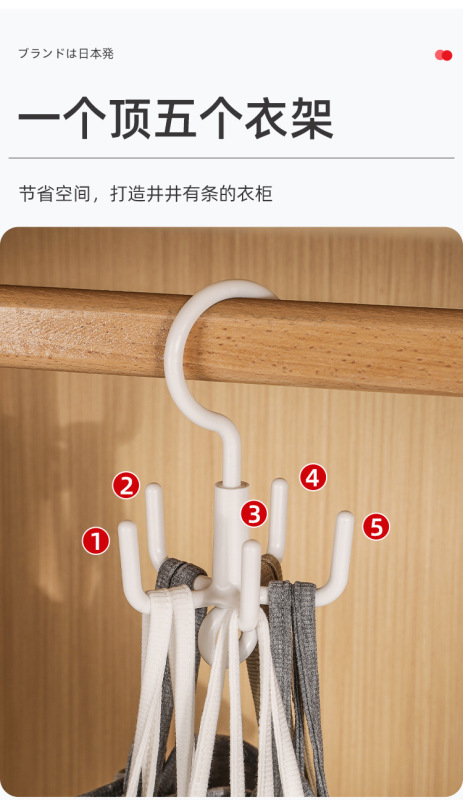 ブランドは日本発

一个顶五个衣架

节省空间，打造井井有条的衣柜

2
4
3
1
5