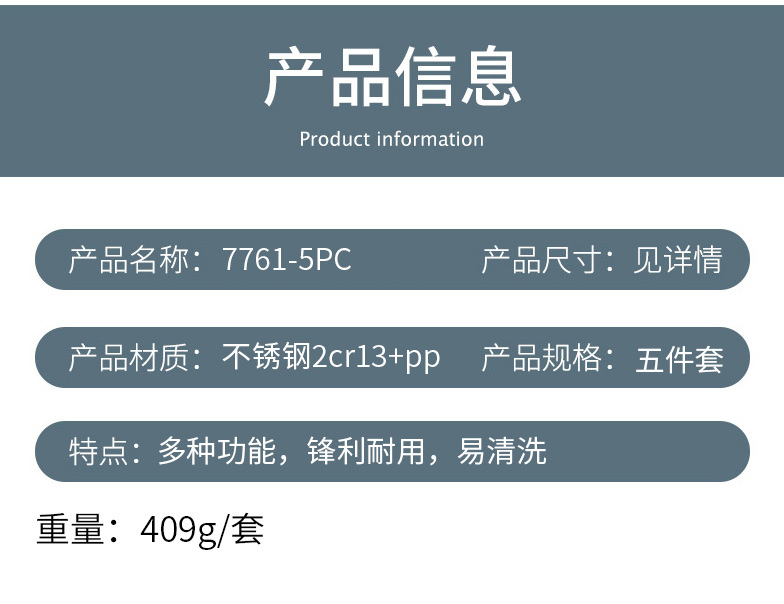 产品信息

Product information

产品名称：7761-5PC 产品尺寸：见详情

产品材质：不锈钢2cr13+pp 产品规格：五件套

特点：多种功能，锋利耐用，易清洗

重量：409g/套