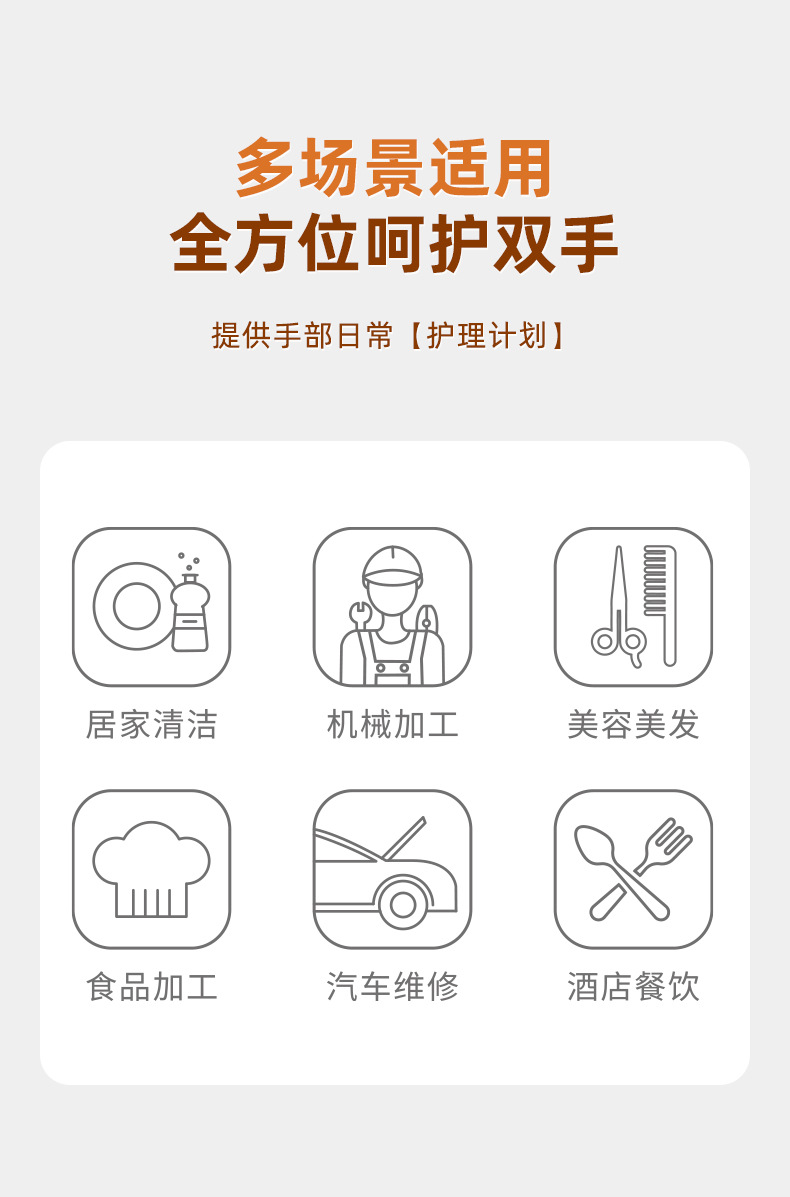 多场景适用
全方位呵护双手

提供手部日常【护理计划】

居家清洁

机械加工

美容美发

食品加工

汽车维修

酒店餐饮