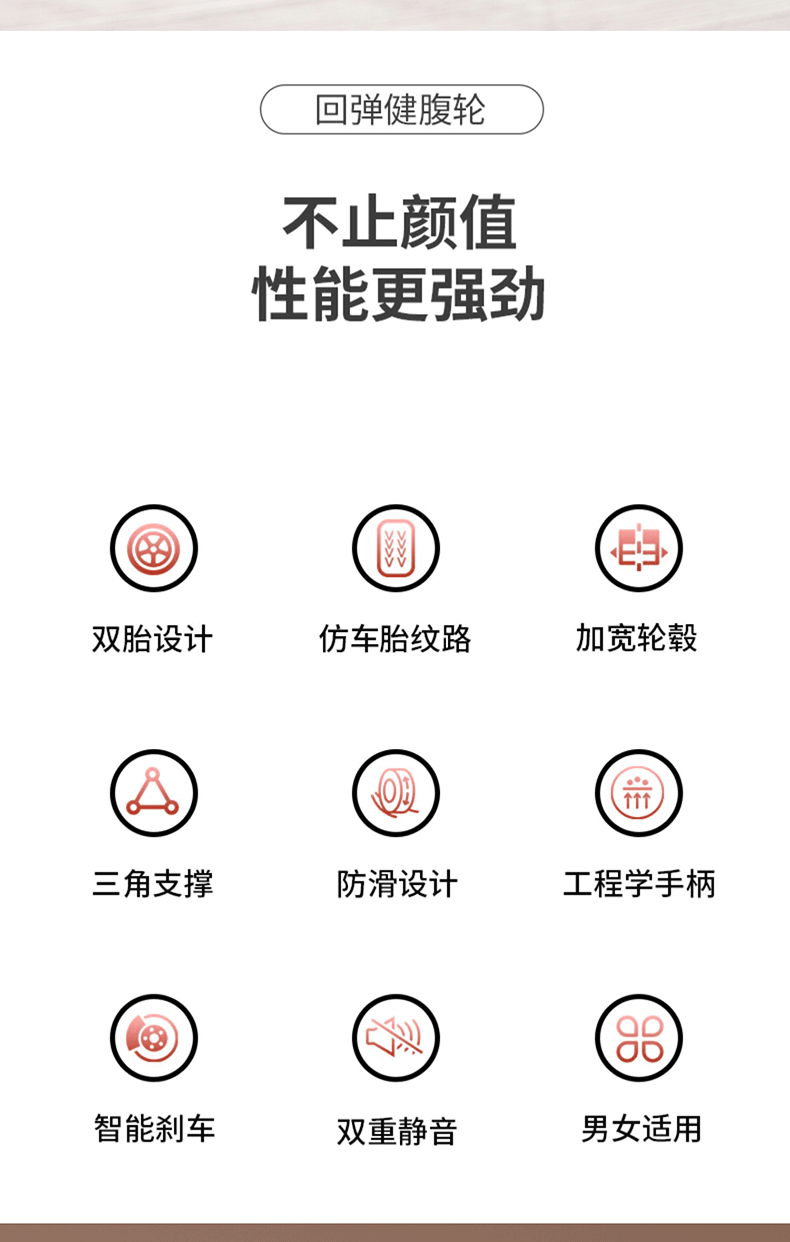 回弹健腹轮

不止颜值
性能更强劲

双胎设计

仿车胎纹路

加宽轮毂

三角支撑

防滑设计

工程学手柄

智能刹车

双重静音

男女适用