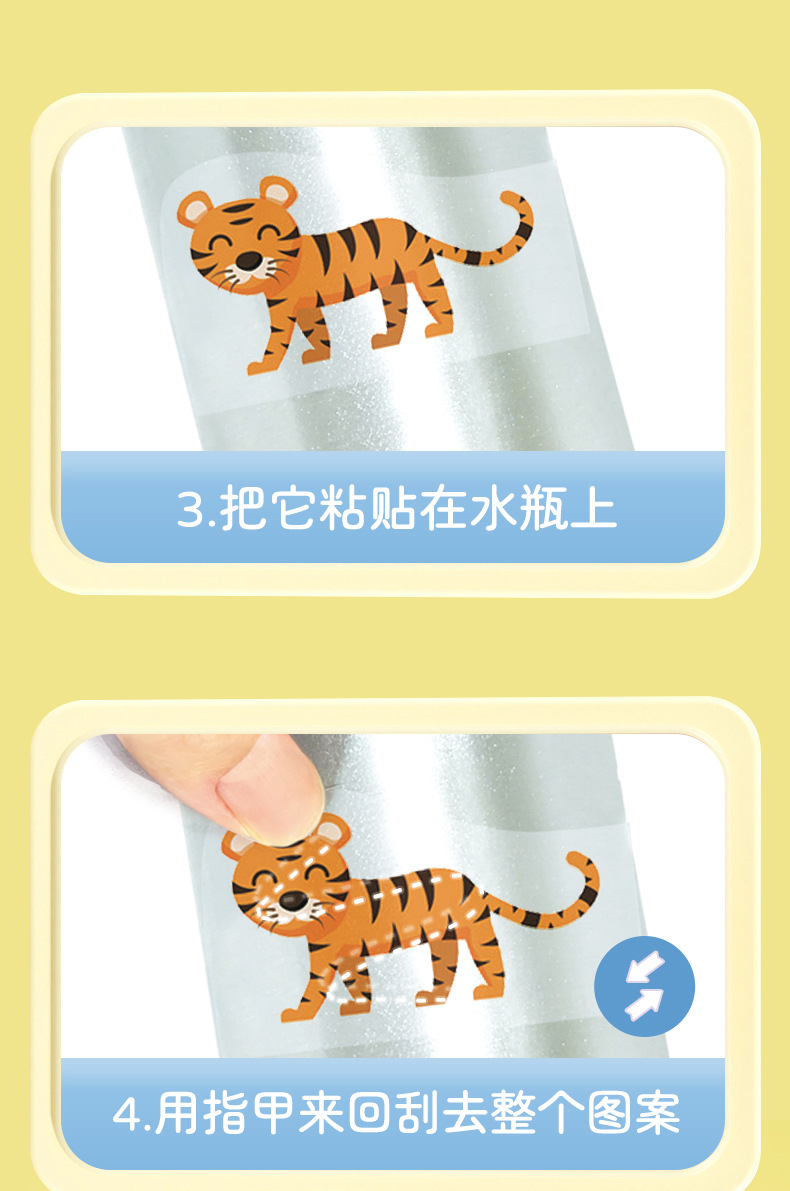 3.把它粘贴在水瓶上

4.用指甲来回刮去整个图案