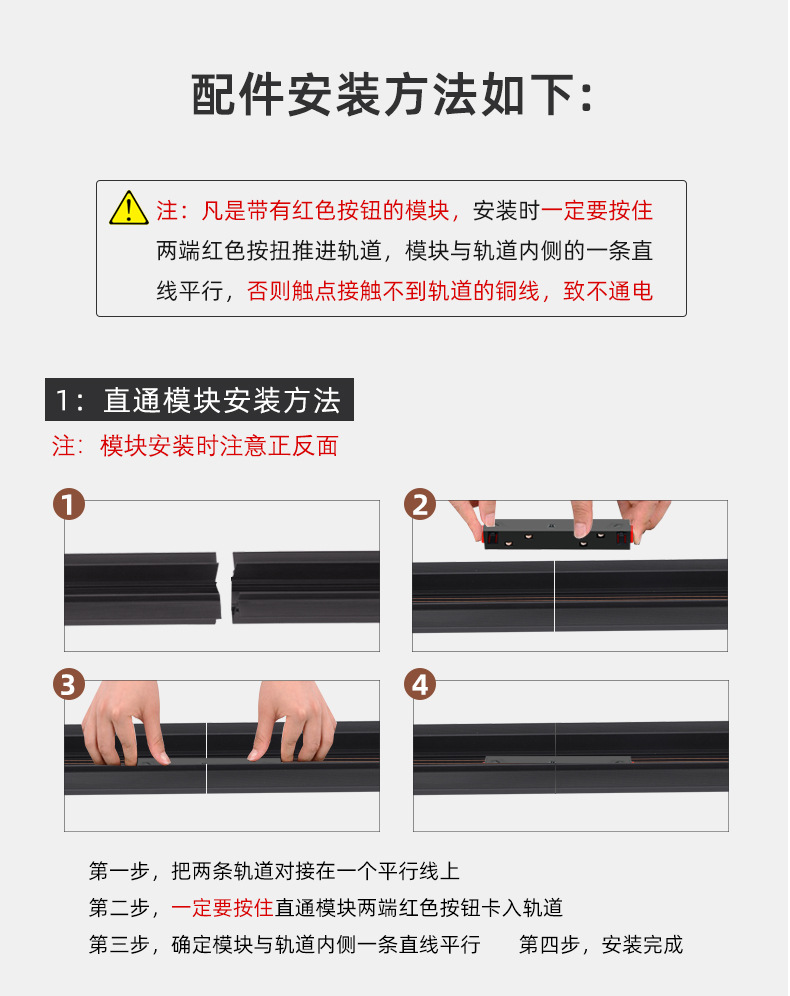 配件安装方法如下:

注：凡是带有红色按钮的模块，安装时一定要按住两端红色按扭推进轨道，模块与轨道内侧的一条直线平行，否则触点接触不到轨道的铜线，致不通电

1：直通模块安装方法

注：模块安装时注意正反面

1

2

3

4

第一步，把两条轨道对接在一个平行线上

第二步，一定要按住直通模块两端红色按钮卡入轨道

第三步，确定模块与轨道内侧一条直线平行　　第四步，安装完成