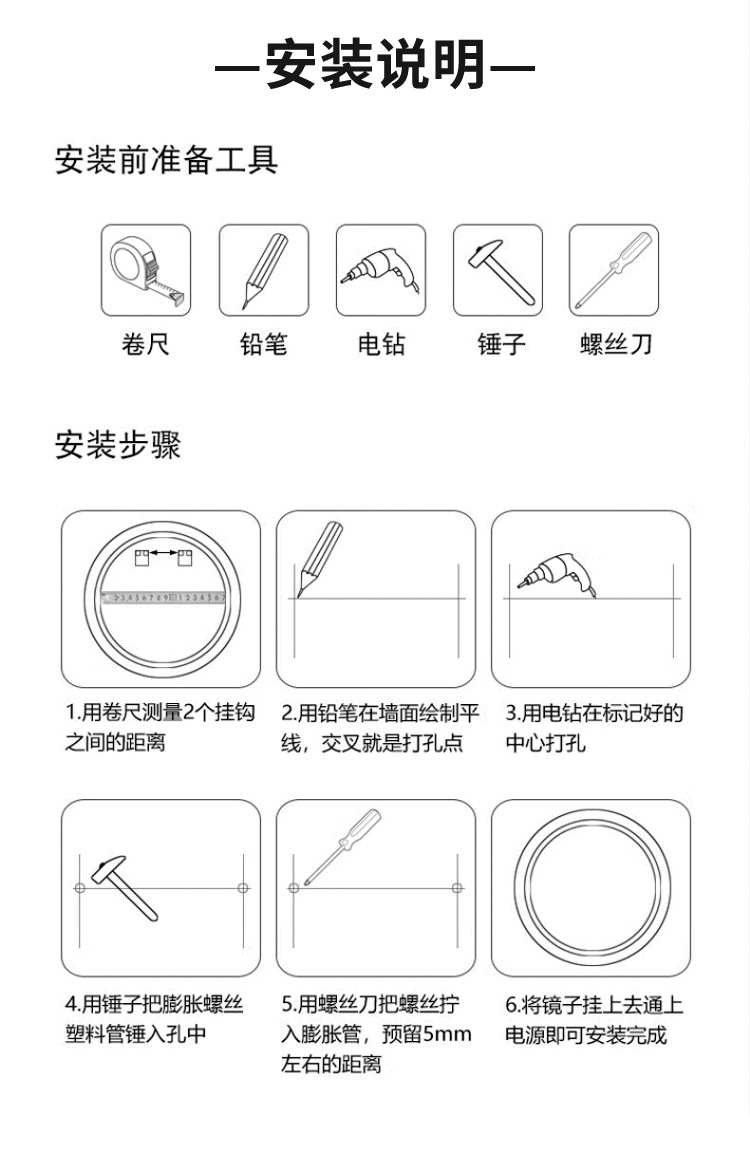 —安装说明—

安装前准备工具

卷尺　铅笔　电钻　锤子　螺丝刀

安装步骤

1.用卷尺测量2个挂钩之间的距离

2.用铅笔在墙面绘制平线，交叉就是打孔点

3.用电钻在标记好的中心打孔

4.用锤子把膨胀螺丝塑料管锤入孔中

5.用螺丝刀把螺丝拧入膨胀管，预留5mm左右的距离

6.将镜子挂上去通上电源即可安装完成