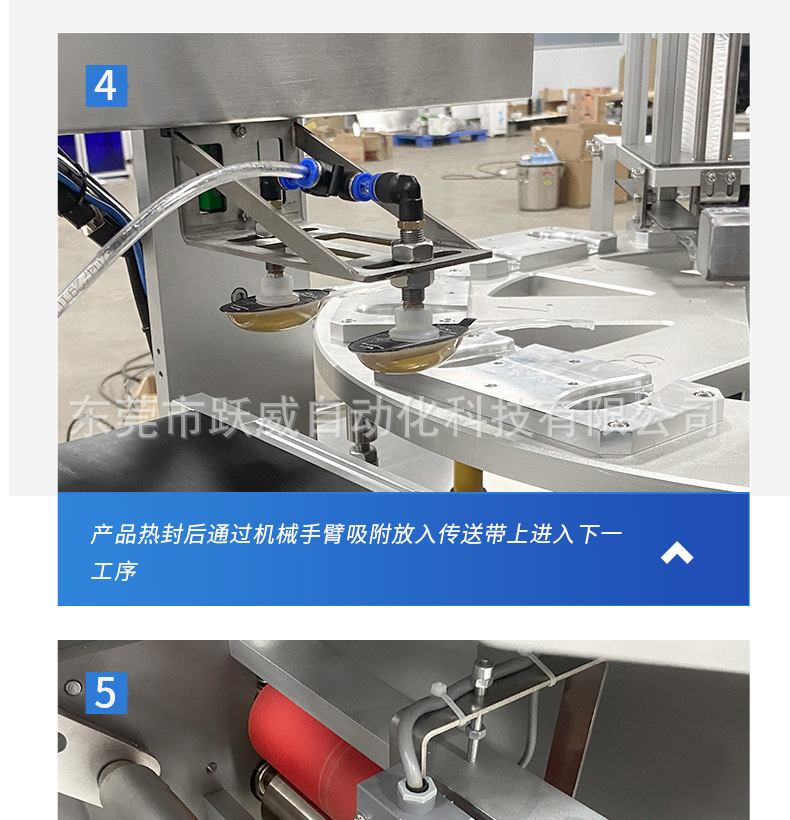 4

东莞市跃威自动化科技有限公司

产品热封后通过机械手臂吸附放入传送带上进入下一工序

5