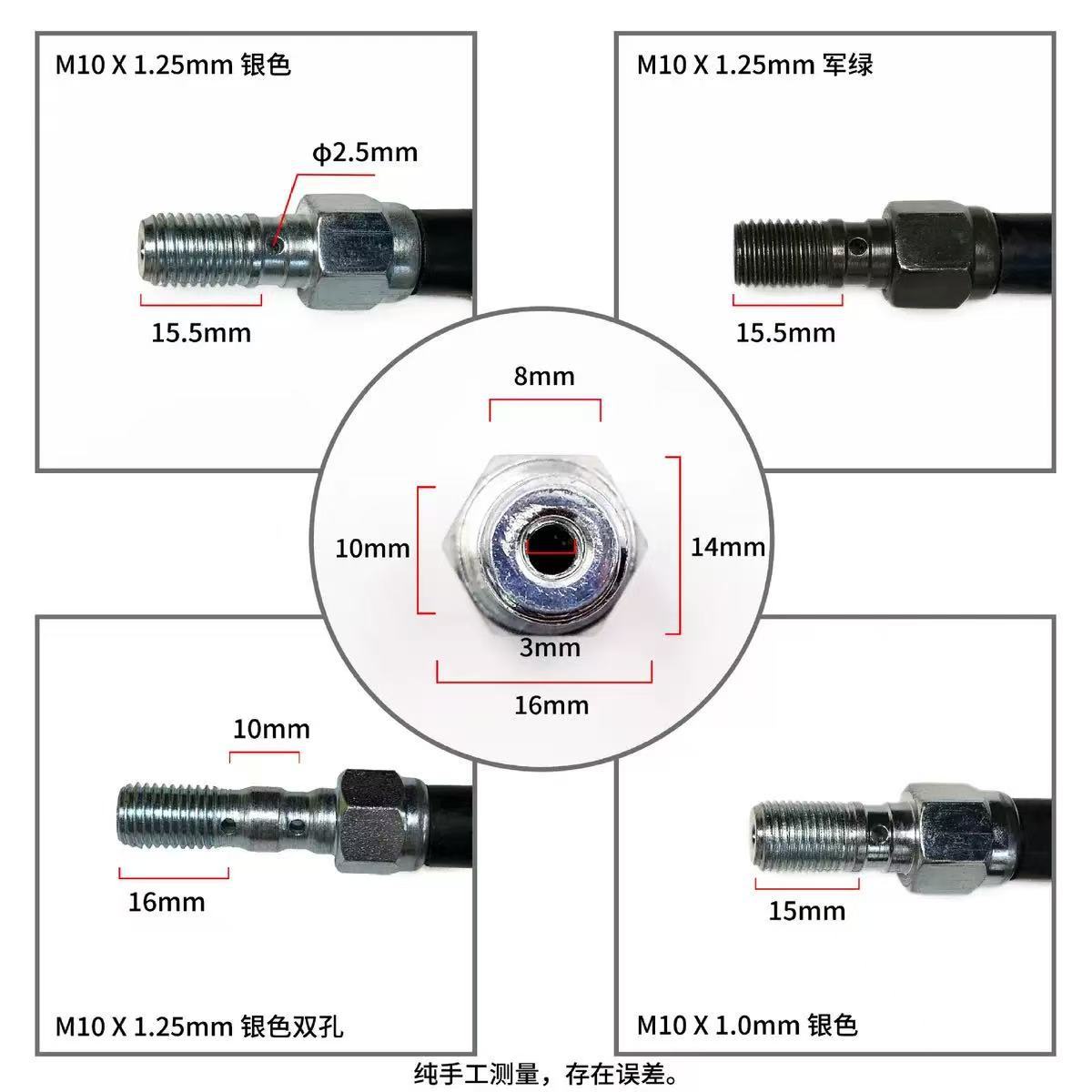 M10 X 1.25mm 银色

φ2.5mm

15.5mm

M10 X 1.25mm 军绿

15.5mm

8mm

10mm

14mm

3mm

16mm

10mm

16mm

M10 X 1.25mm 银色双孔

15mm

M10 X 1.0mm 银色

纯手工测量，存在误差。