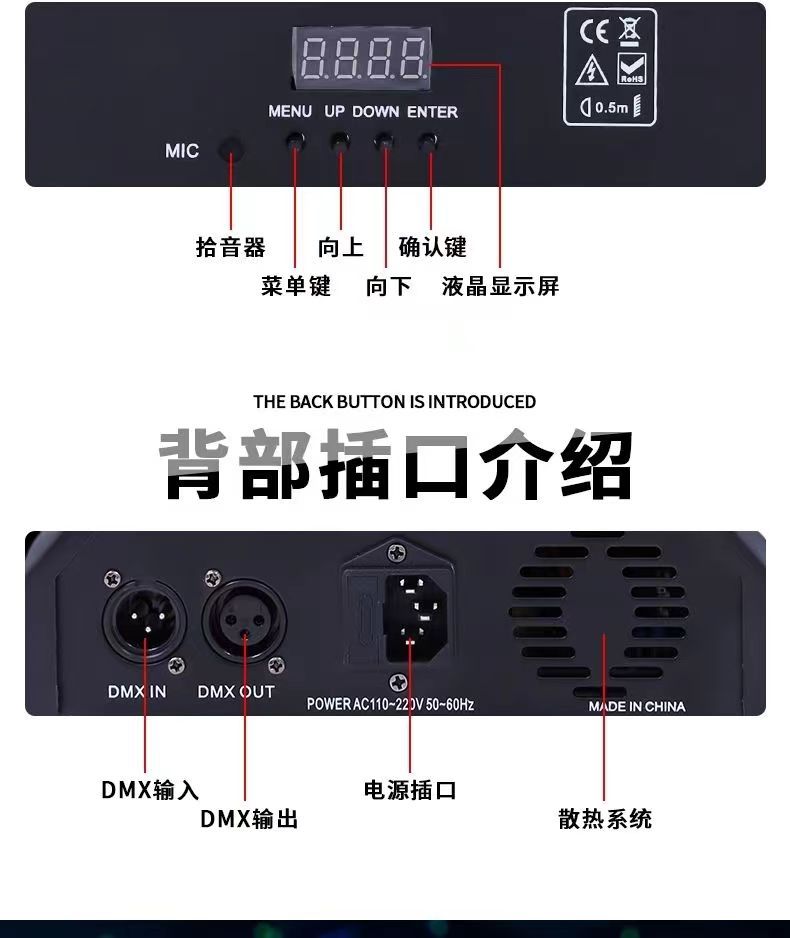 8.8.8.8.

CE

RoHS

0.5m

MENU UP DOWN ENTER

MIC

拾音器 向上 确认键

菜单键 向下 液晶显示屏

THE BACK BUTTON IS INTRODUCED

背部插口介绍

DMX IN DMX OUT

POWER AC110~220V 50~60Hz

MADE IN CHINA

DMX输入

DMX输出

电源插口

散热系统