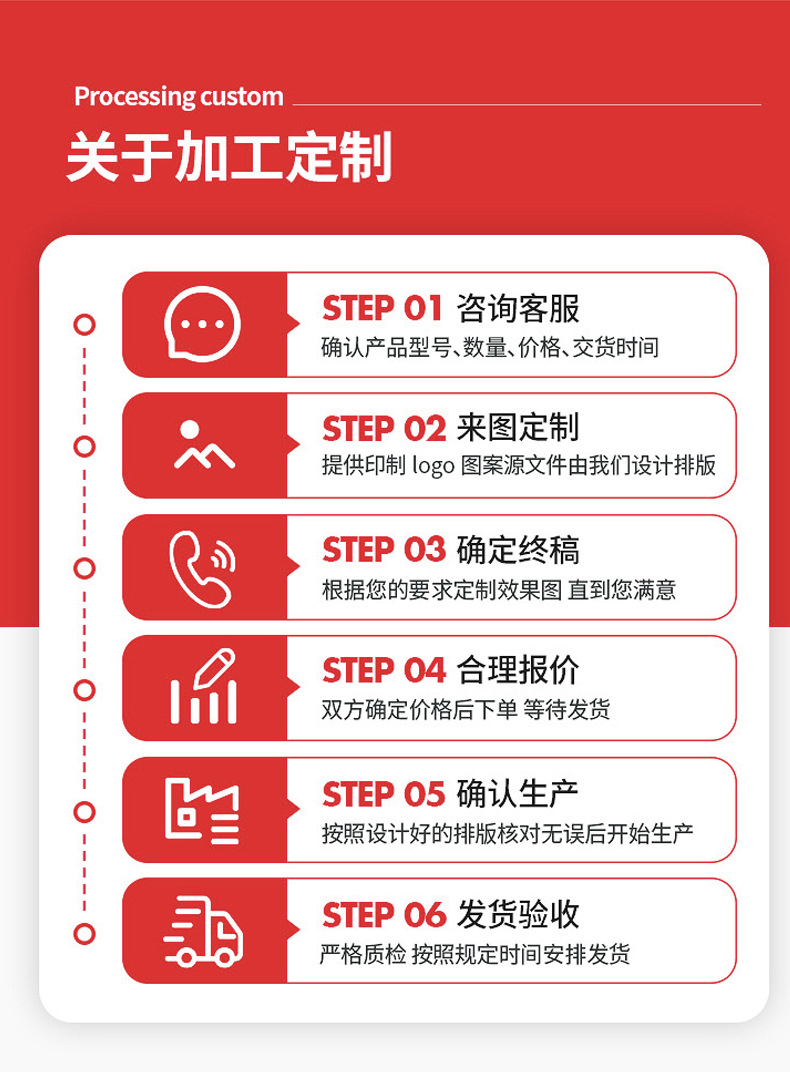 Processing custom

关于加工定制

STEP 01 咨询客服
确认产品型号、数量、价格、交货时间

STEP 02 来图定制
提供印制 logo 图案源文件由我们设计排版

STEP 03 确定终稿
根据您的要求定制效果图 直到您满意

STEP 04 合理报价
双方确定价格后下单 等待发货

STEP 05 确认生产
按照设计好的排版核对无误后开始生产

STEP 06 发货验收
严格质检 按照规定时间安排发货