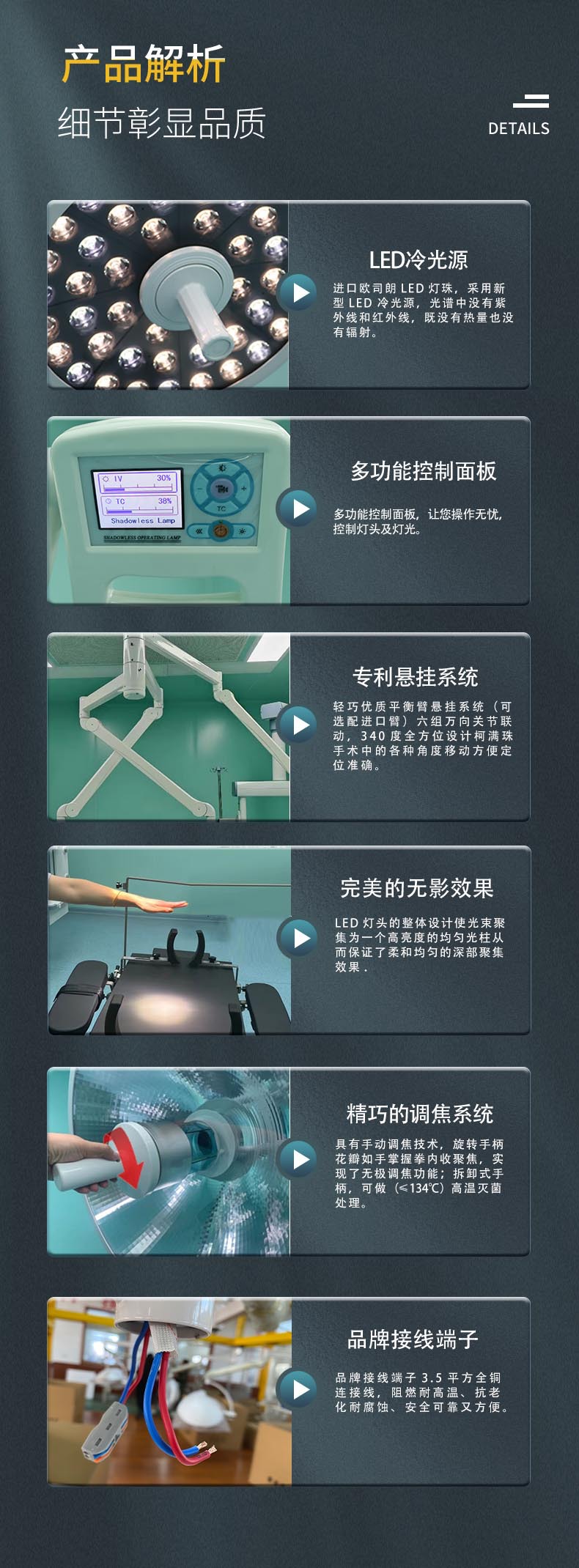 产品解析
细节彰显品质

DETAILS

LED冷光源
进口欧司朗 LED 灯珠，采用新型 LED 冷光源，光谱中没有紫外线和红外线，既没有热量也没有辐射。

IV 30%
TC 38%
Shadowless Lamp
SHADOWLESS OPERATING LAMP
TC

多功能控制面板
多功能控制面板，让您操作无忧，控制灯头及灯光。

专利悬挂系统
轻巧优质平衡臂悬挂系统（可选配进口臂）六组万向关节联动，340 度全方位设计柯满珠手术中的各种角度移动方便定位准确。

完美的无影效果
LED 灯头的整体设计使光束聚集为一个高亮度的均匀光柱从而保证了柔和均匀的深部聚集效果 .

精巧的调焦系统
具有手动调焦技术，旋转手柄花瓣如手掌握拳内收聚焦，实现了无极调焦功能；拆卸式手柄，可做（≤134℃）高温灭菌处理。

品牌接线端子
品牌接线端子 3.5 平方全铜连接线，阻燃耐高温、抗老化耐腐蚀、安全可靠又方便。