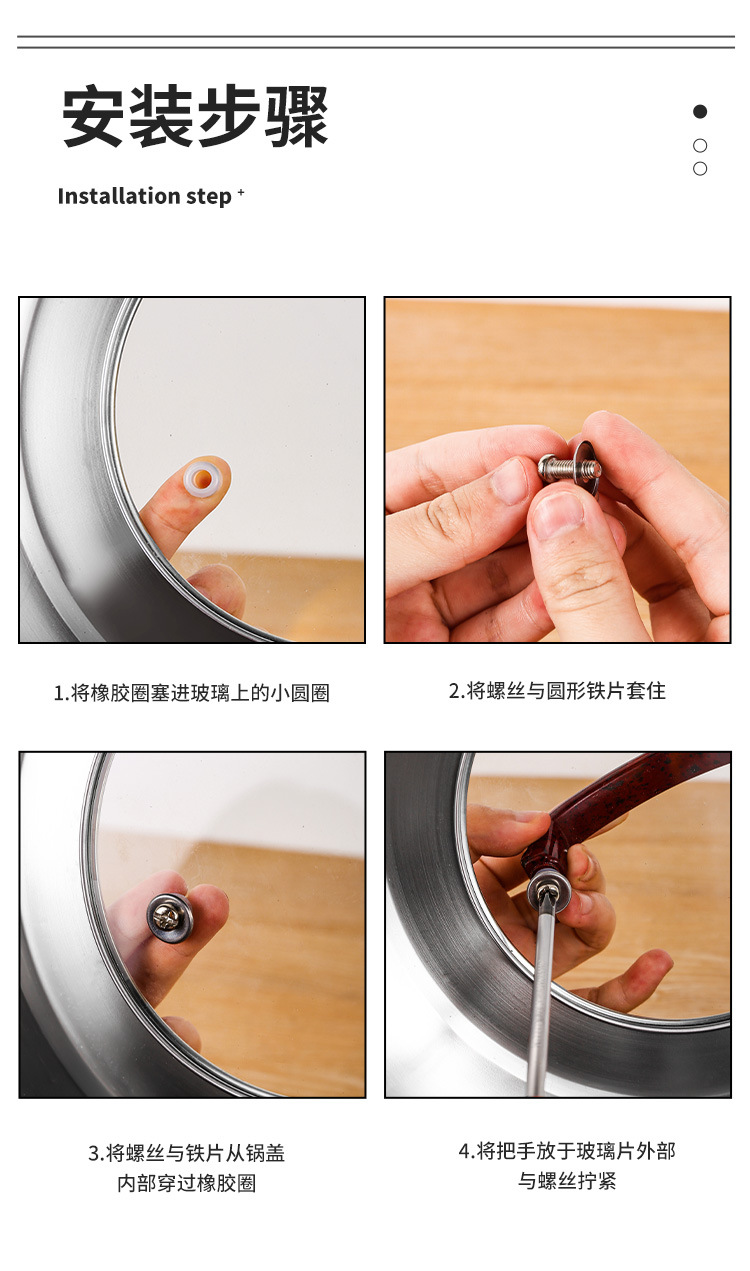 安装步骤

Installation step +

1.将橡胶圈塞进玻璃上的小圆圈

2.将螺丝与圆形铁片套住

3.将螺丝与铁片从锅盖内部穿过橡胶圈

4.将把手放于玻璃片外部与螺丝拧紧