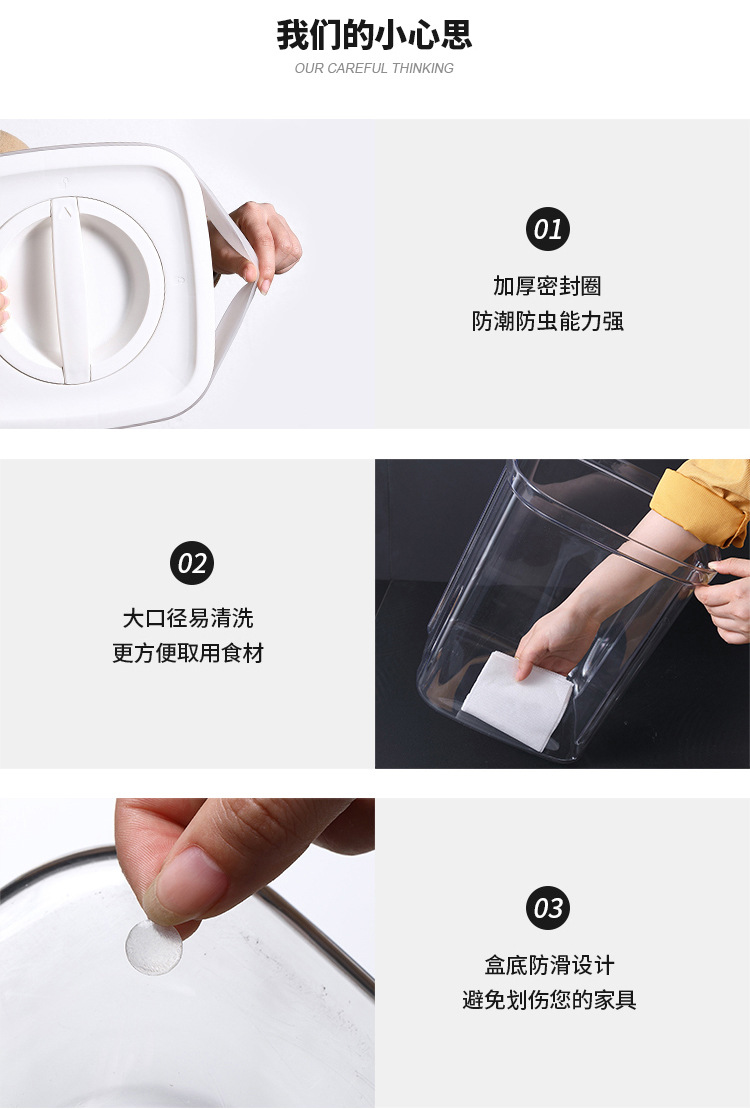 我们的小心思
OUR CAREFUL THINKING

01
加厚密封圈
防潮防虫能力强

02
大口径易清洗
更方便取用食材

03
盒底防滑设计
避免划伤您的家具