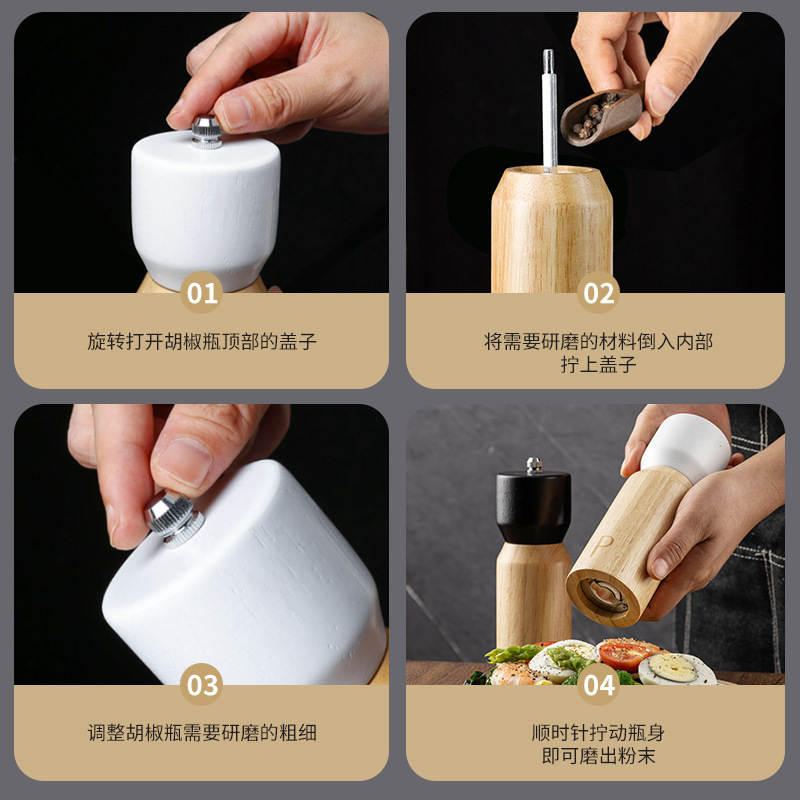 01

旋转打开胡椒瓶顶部的盖子

02

将需要研磨的材料倒入内部
拧上盖子

03

调整胡椒瓶需要研磨的粗细

P

04

顺时针拧动瓶身
即可磨出粉末