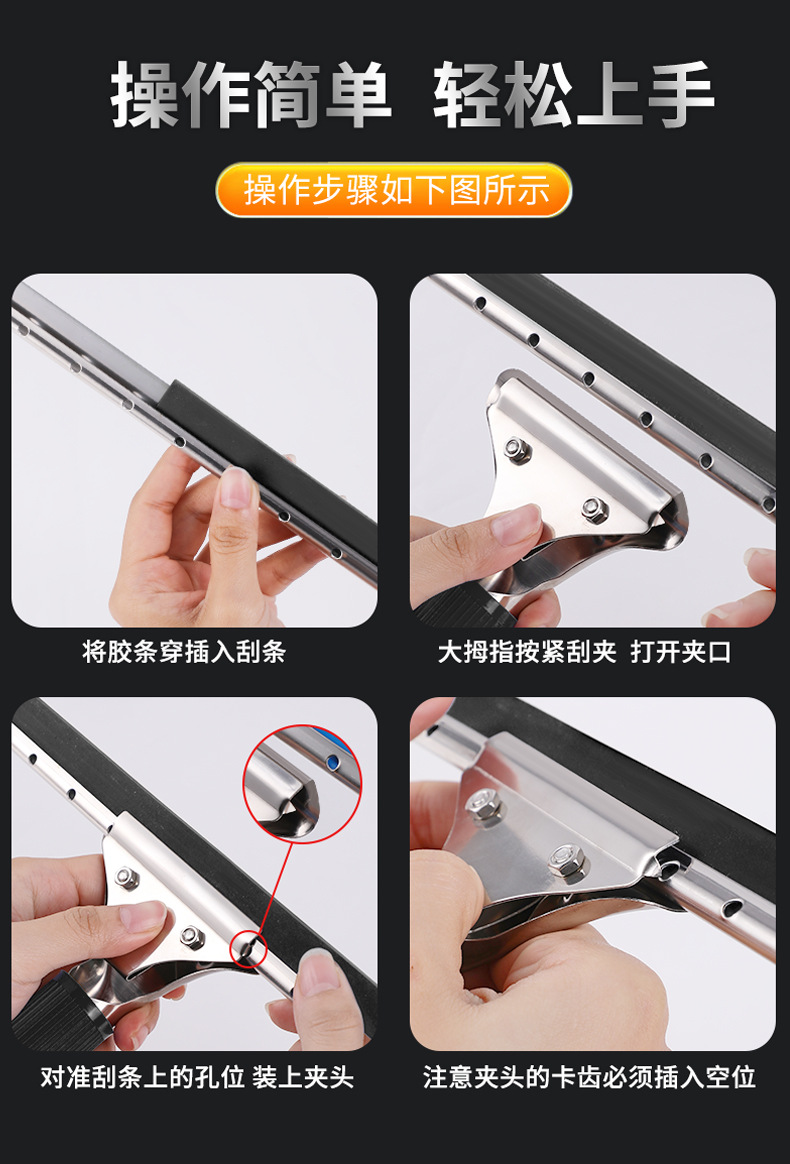 操作简单 轻松上手

操作步骤如下图所示

将胶条穿插入刮条

大拇指按紧刮夹 打开夹口

对准刮条上的孔位 装上夹头

注意夹头的卡齿必须插入空位