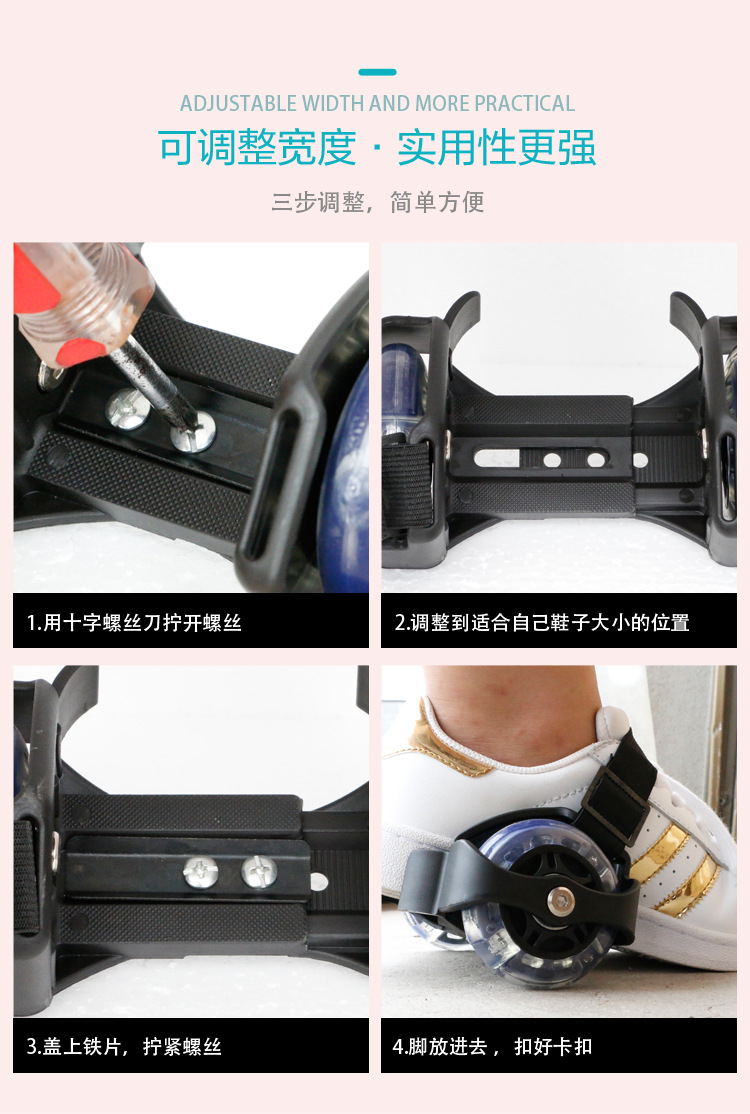 ADJUSTABLE WIDTH AND MORE PRACTICAL

可调整宽度 · 实用性更强

三步调整，简单方便

1.用十字螺丝刀拧开螺丝

2.调整到适合自己鞋子大小的位置

3.盖上铁片，拧紧螺丝

4.脚放进去， 扣好卡扣