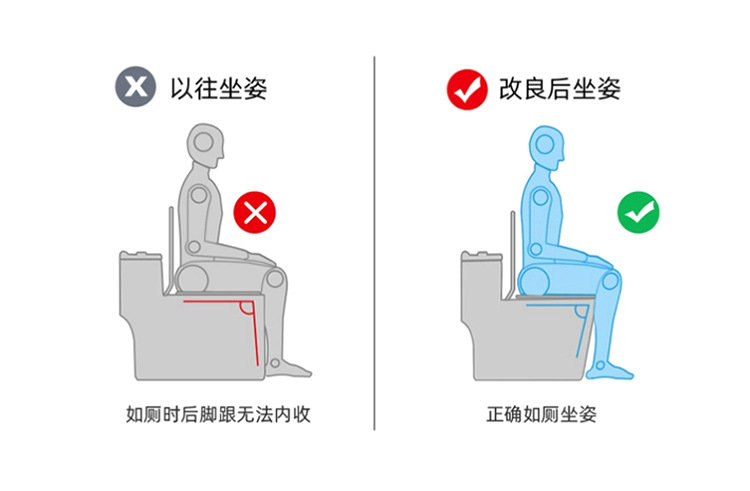 以往坐姿

如厕时后脚跟无法内收

改良后坐姿

正确如厕坐姿