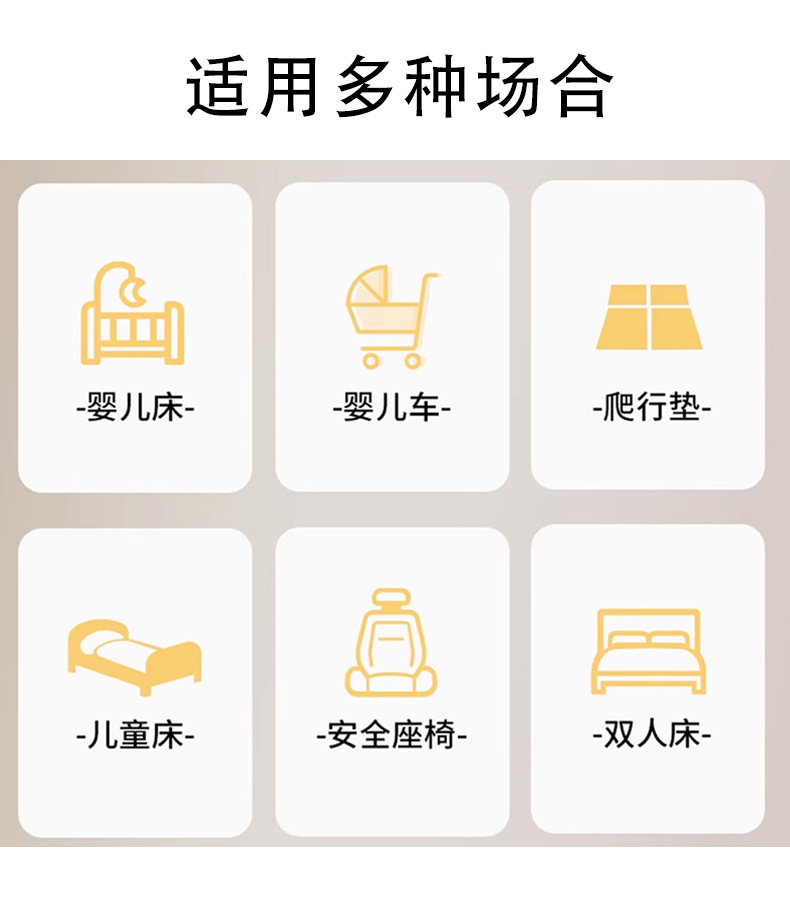 适用多种场合

-婴儿床-

-婴儿车-

-爬行垫-

-儿童床-

-安全座椅-

-双人床-