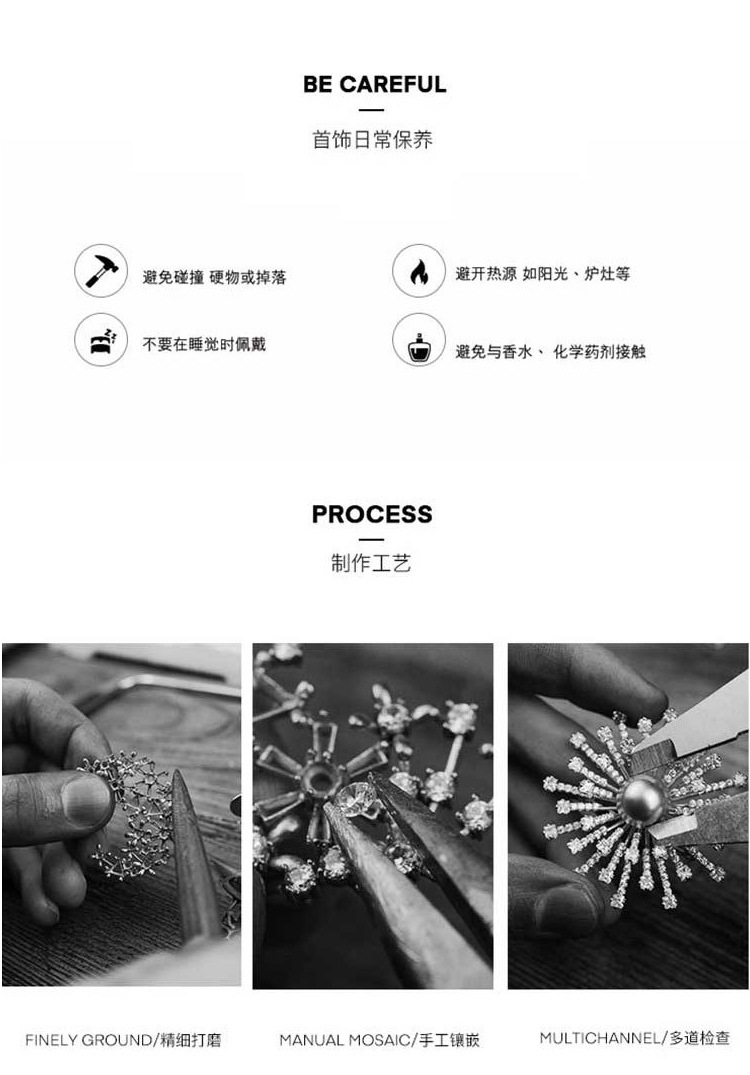 BE CAREFUL

首饰日常保养

避免碰撞 硬物或掉落

避开热源 如阳光、炉灶等

不要在睡觉时佩戴

避免与香水、 化学药剂接触

PROCESS

制作工艺

FINELY GROUND/精细打磨

MANUAL MOSAIC/手工镶嵌

MULTICHANNEL/多道检查