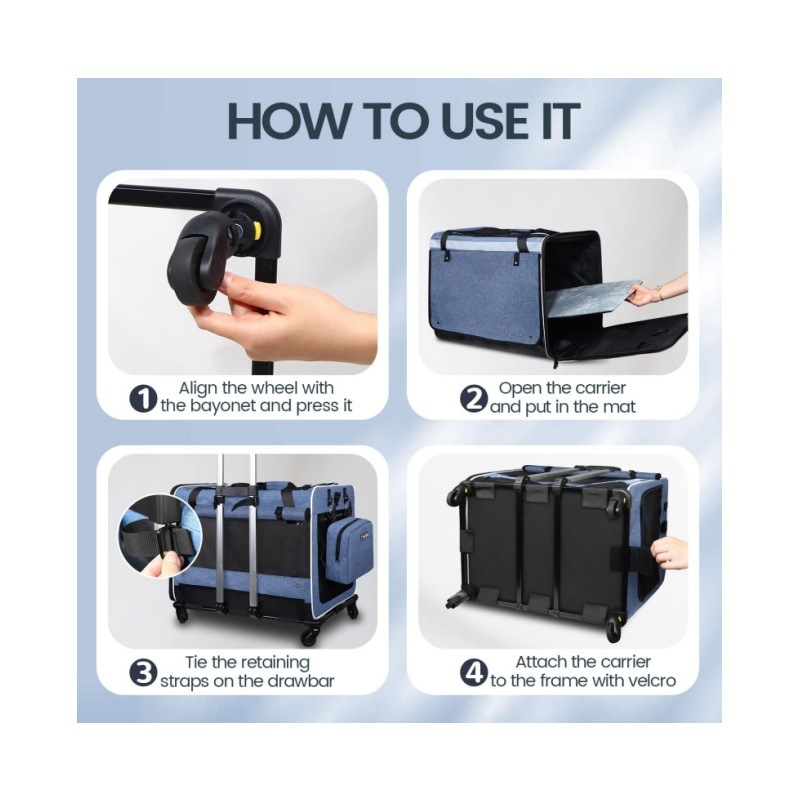 HOW TO USE IT

1 Align the wheel with the bayonet and press it

2 Open the carrier and put in the mat

3 Tie the retaining straps on the drawbar

4 Attach the carrier to the frame with velcro