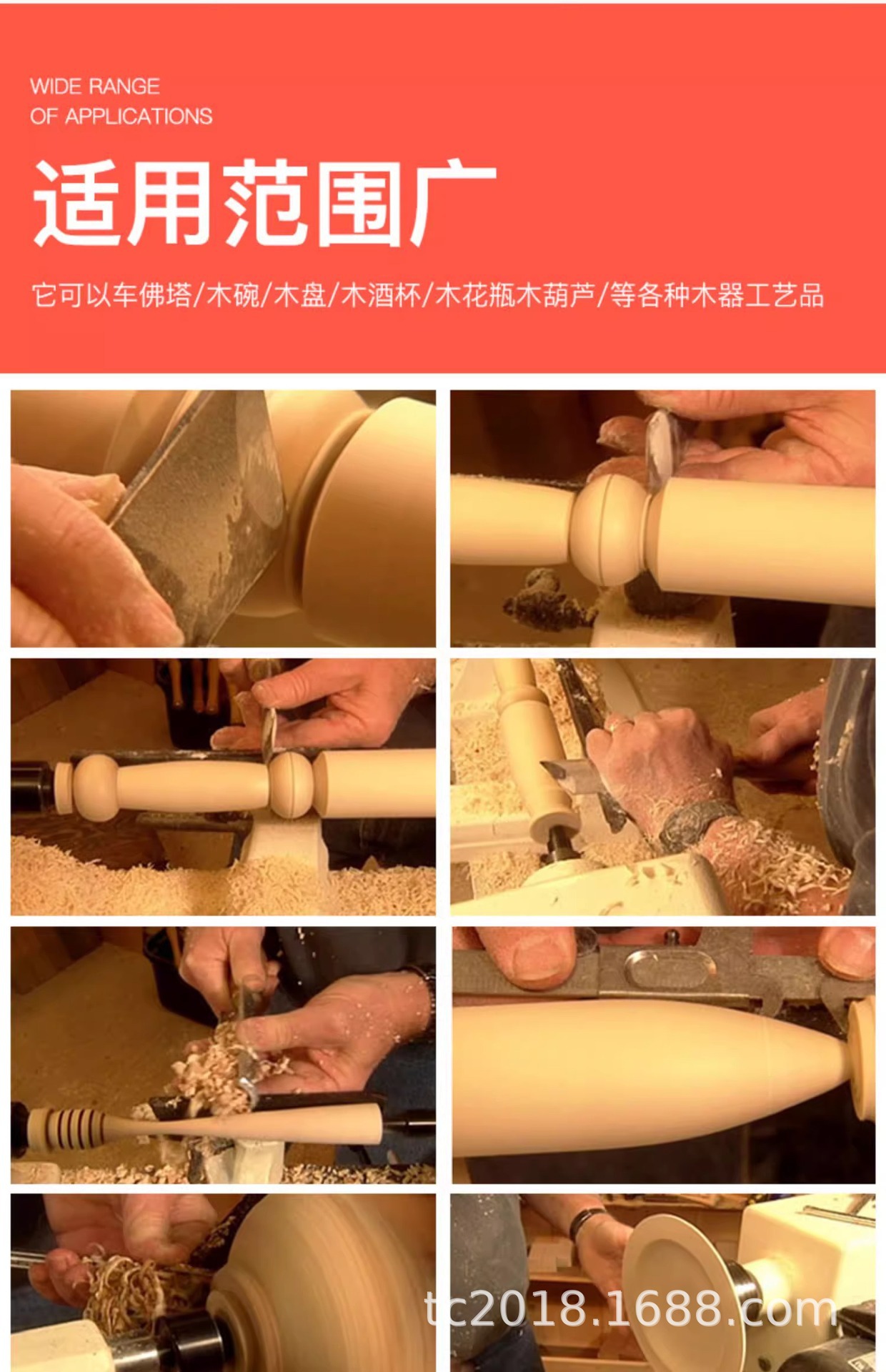 WIDE RANGE
OF APPLICATIONS

适用范围广

它可以车佛塔/木碗/木盘/木酒杯/木花瓶木葫芦/等各种木器工艺品

tc2018.1688.com