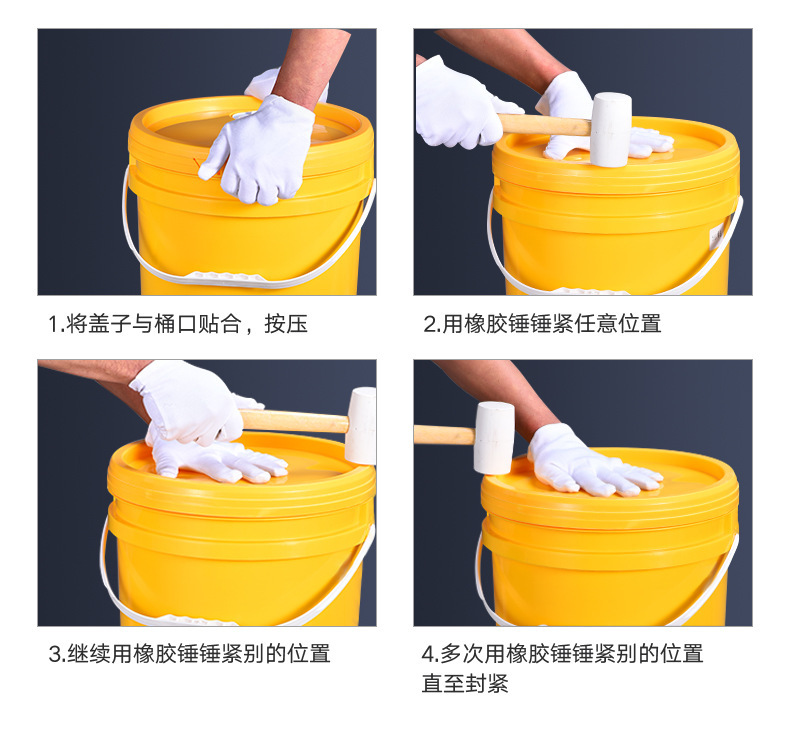 1.将盖子与桶口贴合，按压

2.用橡胶锤锤紧任意位置

3.继续用橡胶锤锤紧别的位置

4.多次用橡胶锤锤紧别的位置直至封紧