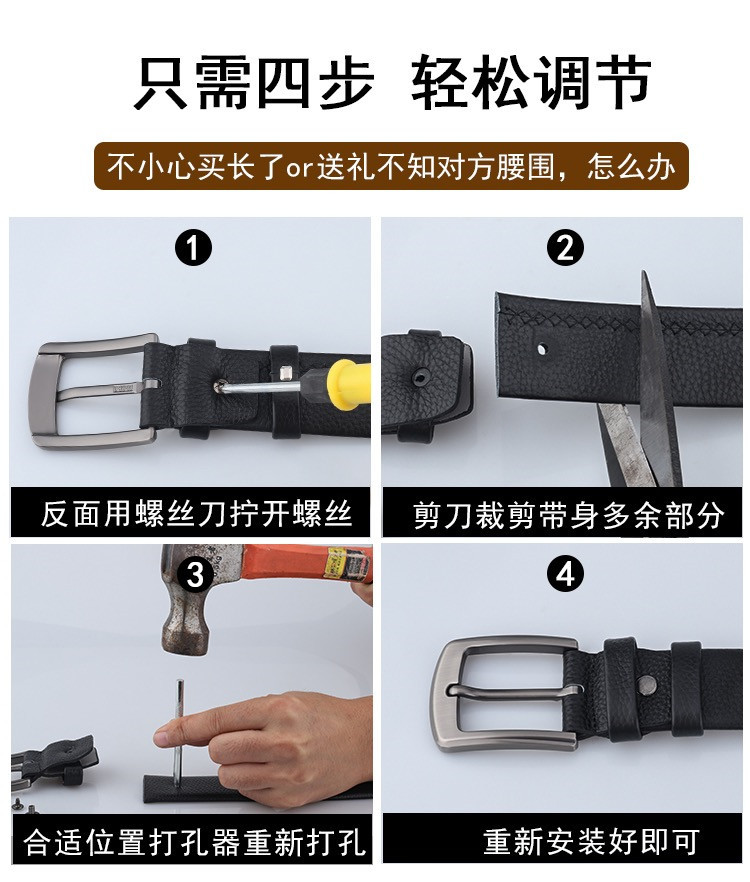 只需四步 轻松调节

不小心买长了or送礼不知对方腰围，怎么办

1
反面用螺丝刀拧开螺丝

2
剪刀裁剪带身多余部分

3
合适位置打孔器重新打孔

4
重新安装好即可