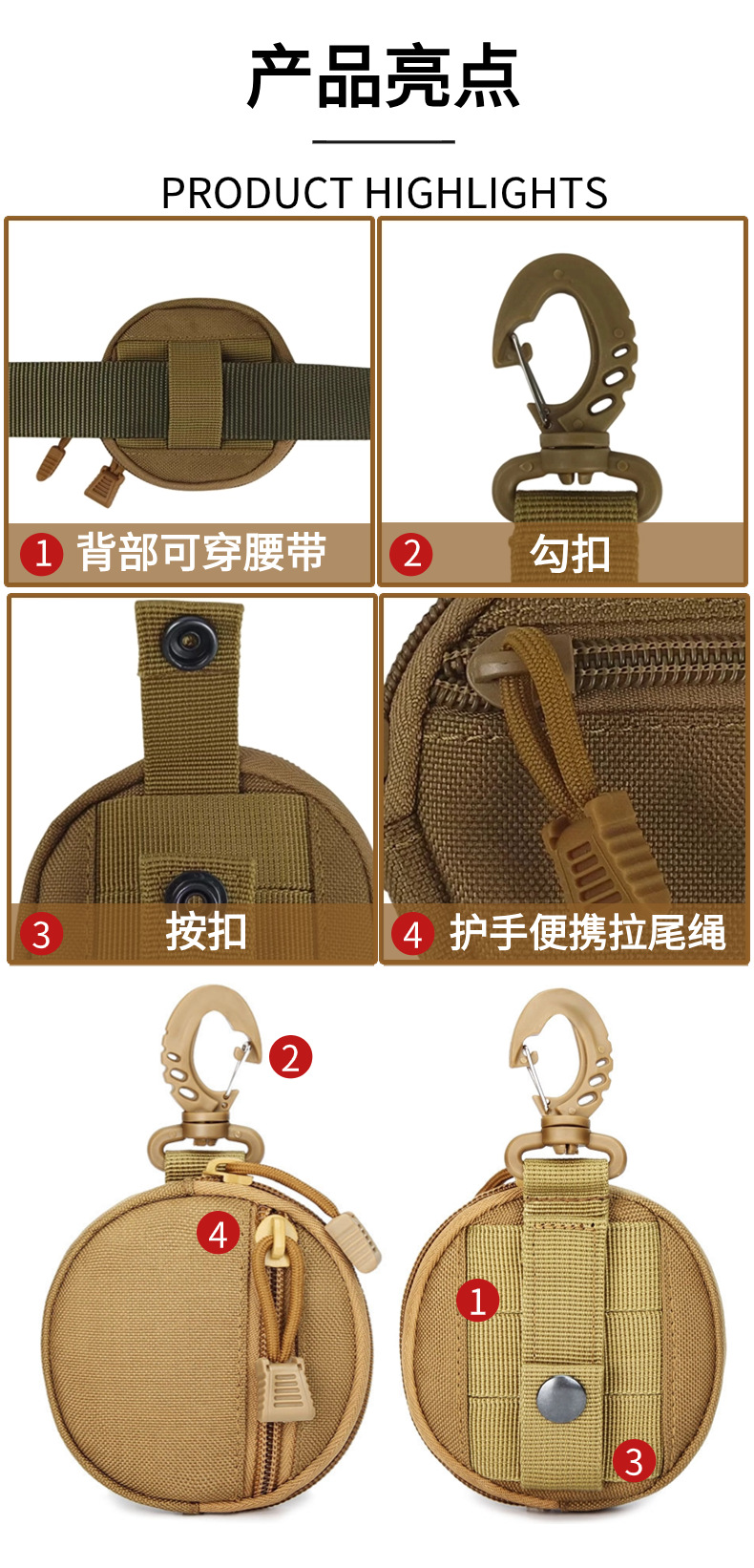 产品亮点

PRODUCT HIGHLIGHTS

1 背部可穿腰带

2 勾扣

3 按扣

4 护手便携拉尾绳

2

4

1

3