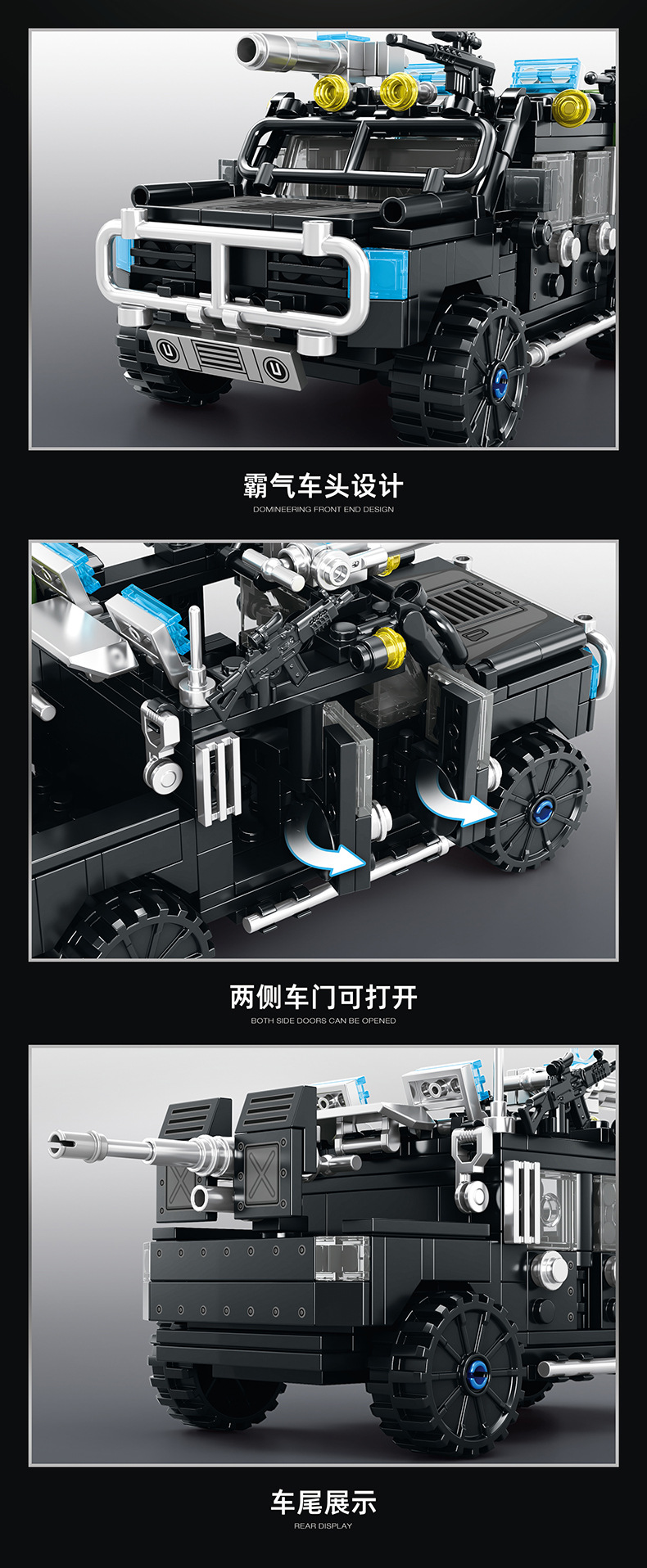 霸气车头设计
DOMINEERING FRONT END DESIGN

两侧车门可打开
BOTH SIDE DOORS CAN BE OPENED

车尾展示
REAR DISPLAY