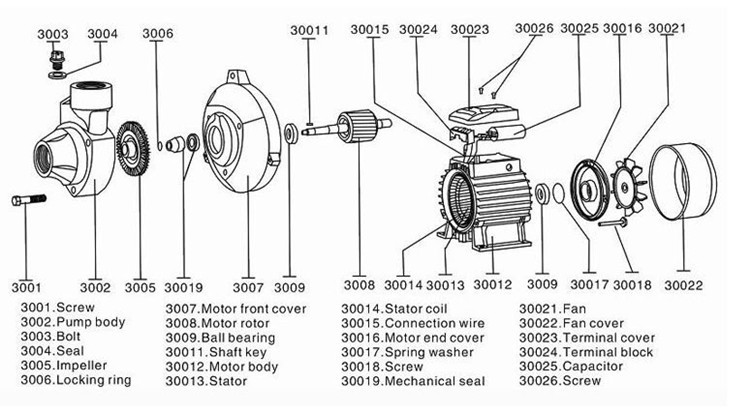 3003 3004 3006 30011 30015 30024 30023 30026 30025 30016 30021

3001 3002 3005 30019 3007 3009 3008 30014 30013 30012 3009 30017 30018 30022

3001.Screw
3002.Pump body
3003.Bolt
3004.Seal
3005.Impeller
3006.Locking ring

3007.Motor front cover
3008.Motor rotor
3009.Ball bearing
30011.Shaft key
30012.Motor body
30013.Stator

30014.Stator coil
30015.Connection wire
30016.Motor end cover
30017.Spring washer
30018.Screw
30019.Mechanical seal

30021.Fan
30022.Fan cover
30023.Terminal cover
30024.Terminal block
30025.Capacitor
30026.Screw