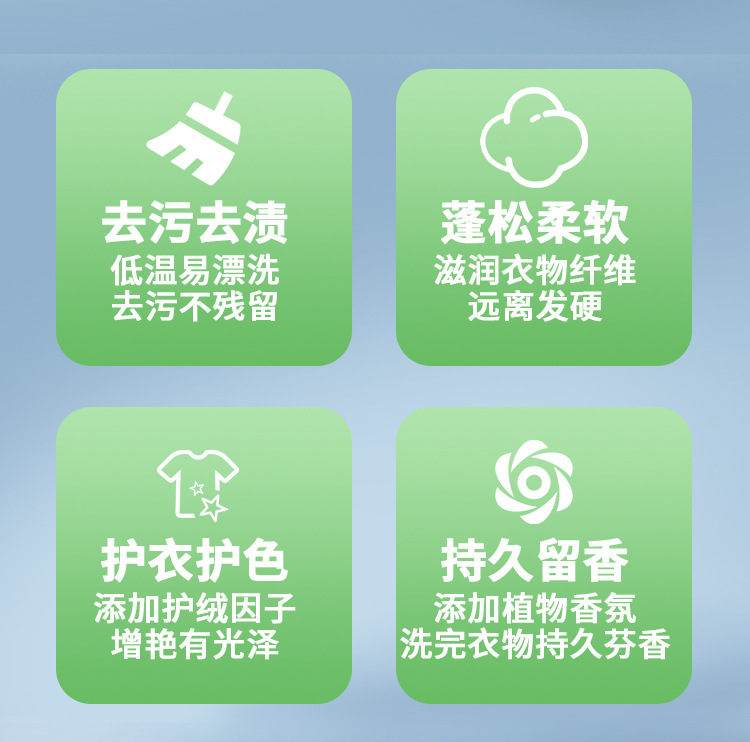 去污去渍
低温易漂洗
去污不残留

蓬松柔软
滋润衣物纤维
远离发硬

护衣护色
添加护绒因子
增艳有光泽

持久留香
添加植物香氛
洗完衣物持久芬香