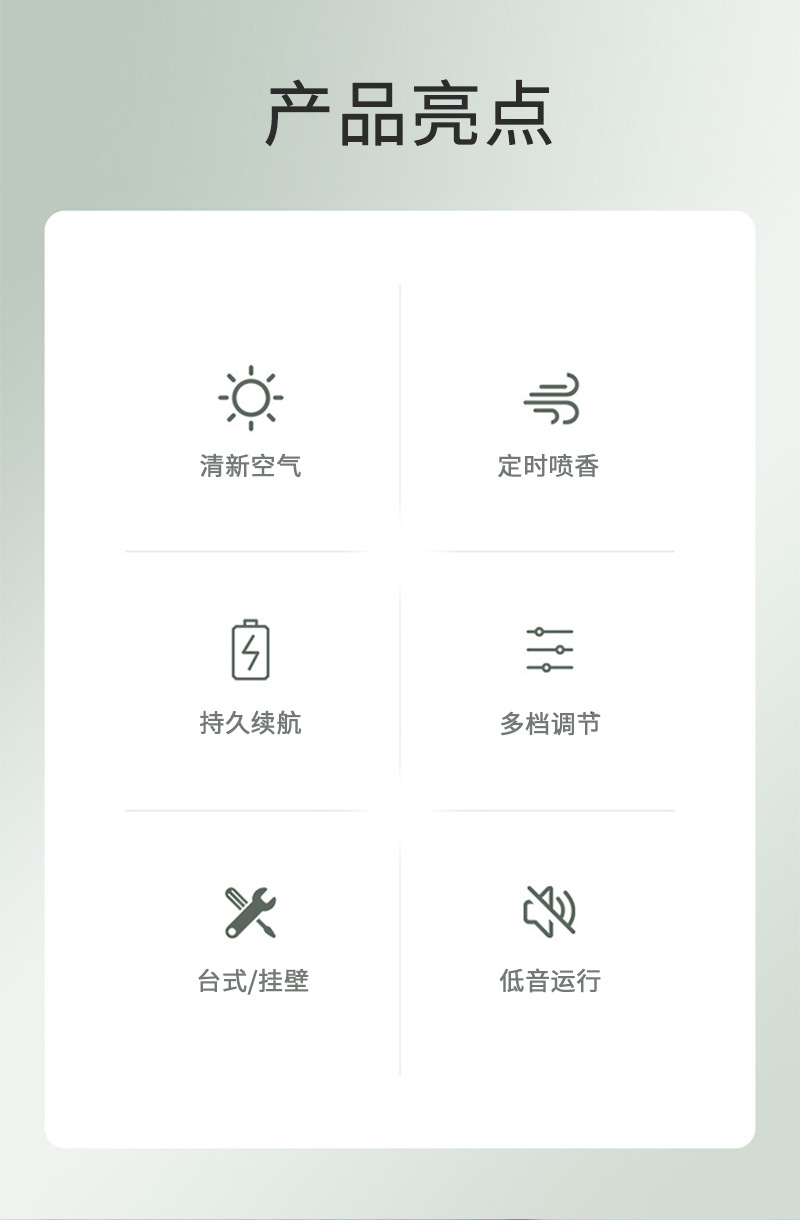 产品亮点

清新空气

定时喷香

持久续航

多档调节

台式/挂壁

低音运行