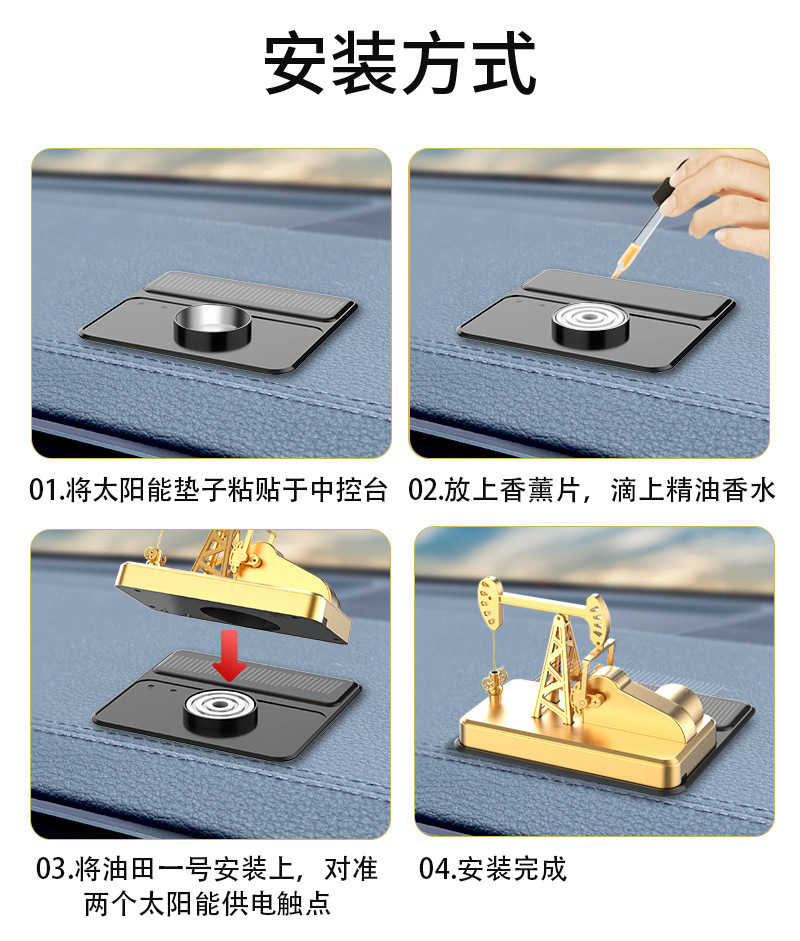 安装方式

01.将太阳能垫子粘贴于中控台

02.放上香薰片，滴上精油香水

03.将油田一号安装上，对准两个太阳能供电触点

04.安装完成