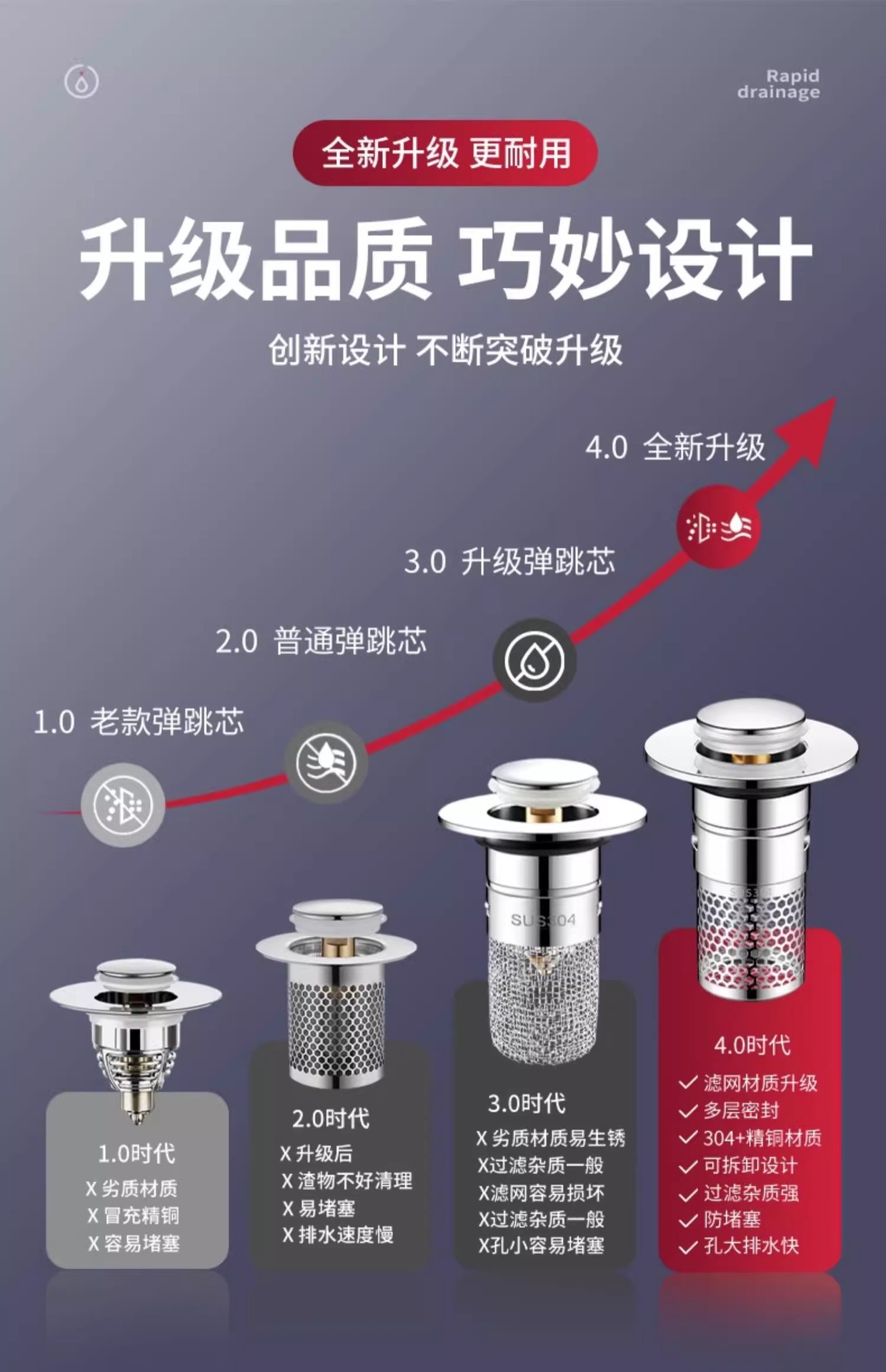 Rapid drainage

全新升级 更耐用

升级品质 巧妙设计

创新设计 不断突破升级

4.0 全新升级

3.0 升级弹跳芯

2.0 普通弹跳芯

1.0 老款弹跳芯

SUS304

1.0时代
X 劣质材质
X 冒充精铜
X 容易堵塞

2.0时代
X 升级后
X 渣物不好清理
X 易堵塞
X 排水速度慢

3.0时代
X 劣质材质易生锈
X过滤杂质一般
X滤网容易损坏
X过滤杂质一般
X孔小容易堵塞

4.0时代
✓ 滤网材质升级
✓ 多层密封
✓ 304+精铜材质
✓ 可拆卸设计
✓ 过滤杂质强
✓ 防堵塞
✓ 孔大排水快