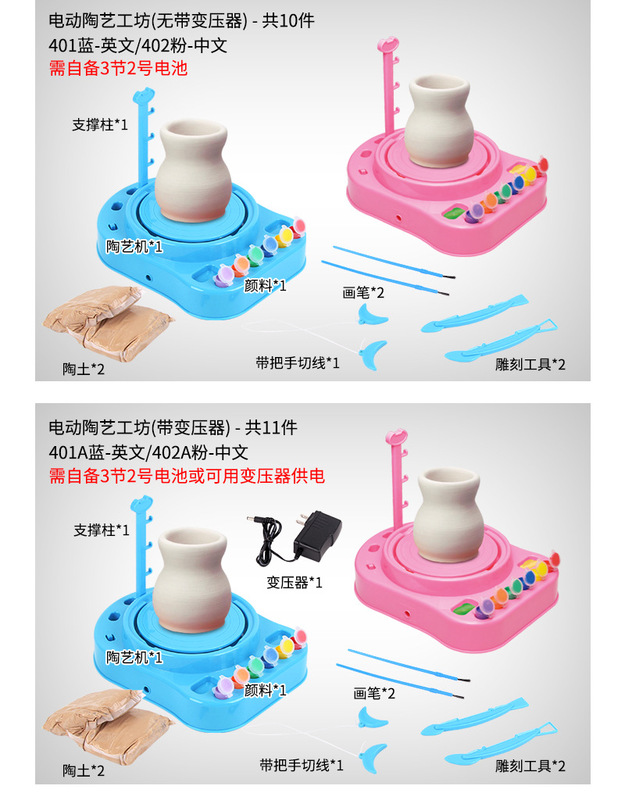 电动陶艺工坊(无带变压器) - 共10件
401蓝-英文/402粉-中文
需自备3节2号电池

支撑柱*1
陶艺机*1
颜料*1
画笔*2
陶土*2
带把手切线*1
雕刻工具*2

电动陶艺工坊(带变压器) - 共11件
401A蓝-英文/402A粉-中文
需自备3节2号电池或可用变压器供电

支撑柱*1
变压器*1
陶艺机*1
颜料*1
画笔*2
陶土*2
带把手切线*1
雕刻工具*2