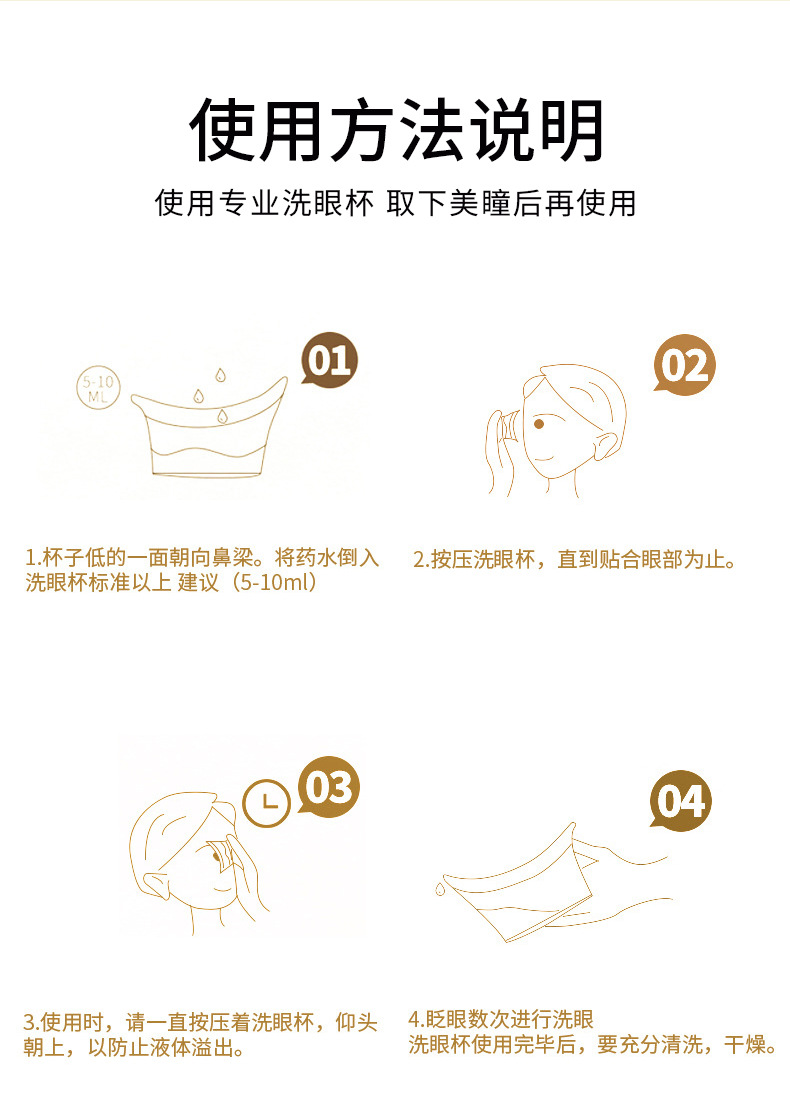 使用方法说明

使用专业洗眼杯 取下美瞳后再使用

5-10 ML

01

02

1.杯子低的一面朝向鼻梁。将药水倒入洗眼杯标准以上 建议（5-10ml）

2.按压洗眼杯，直到贴合眼部为止。

03

04

3.使用时，请一直按压着洗眼杯，仰头朝上，以防止液体溢出。

4.眨眼数次进行洗眼
洗眼杯使用完毕后，要充分清洗，干燥。