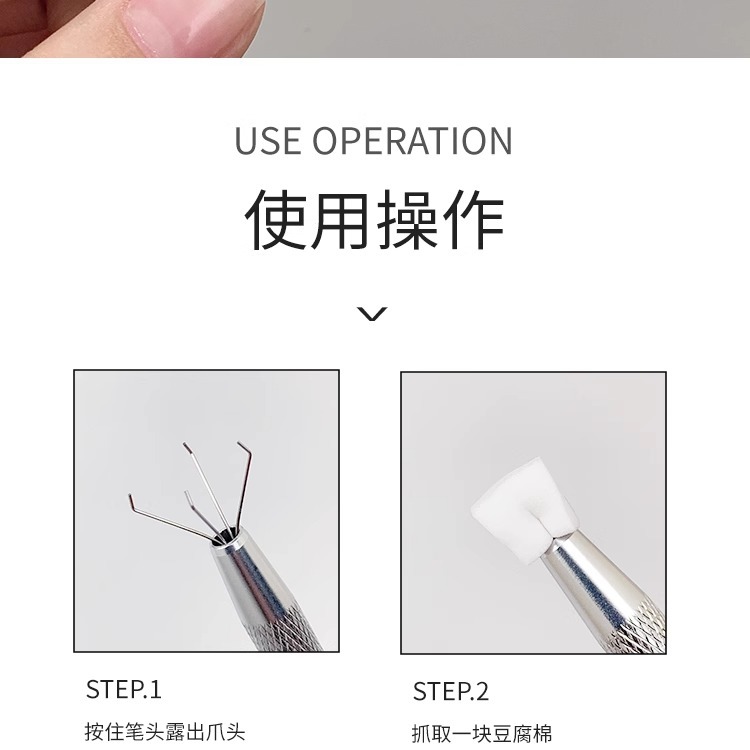 USE OPERATION

使用操作

STEP.1

按住笔头露出爪头

STEP.2

抓取一块豆腐棉