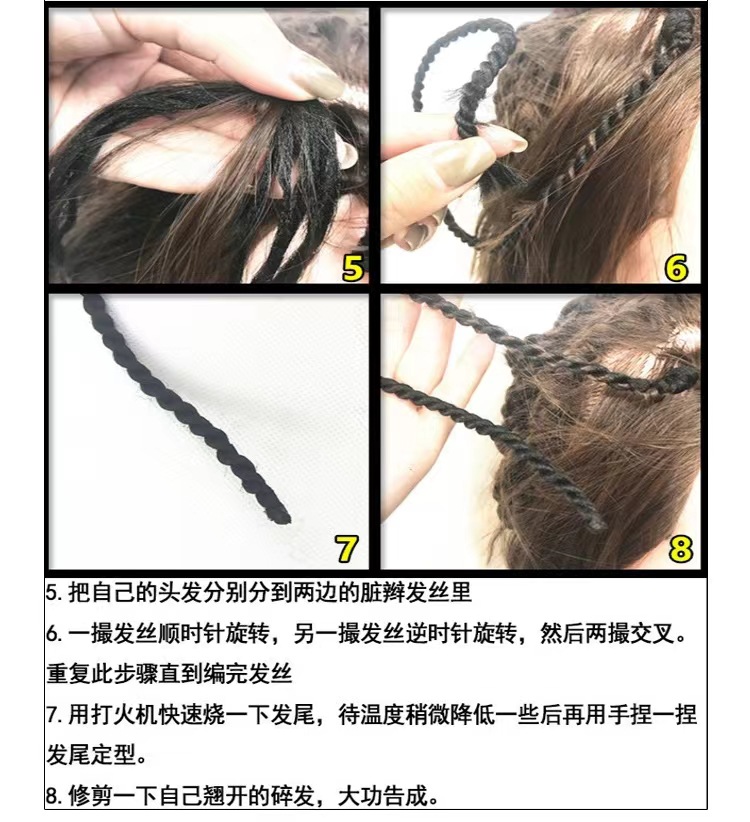 5

6

7

8

5. 把自己的头发分别分到两边的脏辫发丝里

6. 一撮发丝顺时针旋转，另一撮发丝逆时针旋转，然后两撮交叉。重复此步骤直到编完发丝

7. 用打火机快速烧一下发尾，待温度稍微降低一些后再用手捏一捏发尾定型。

8. 修剪一下自己翘开的碎发，大功告成。