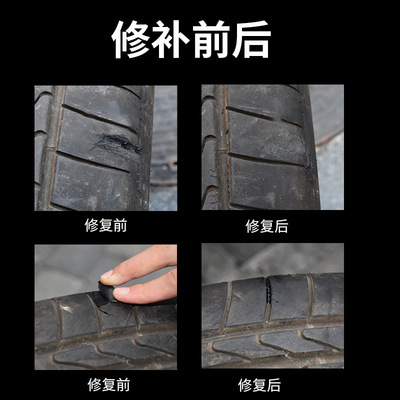 修补前后

修复前

修复后

修复前

修复后