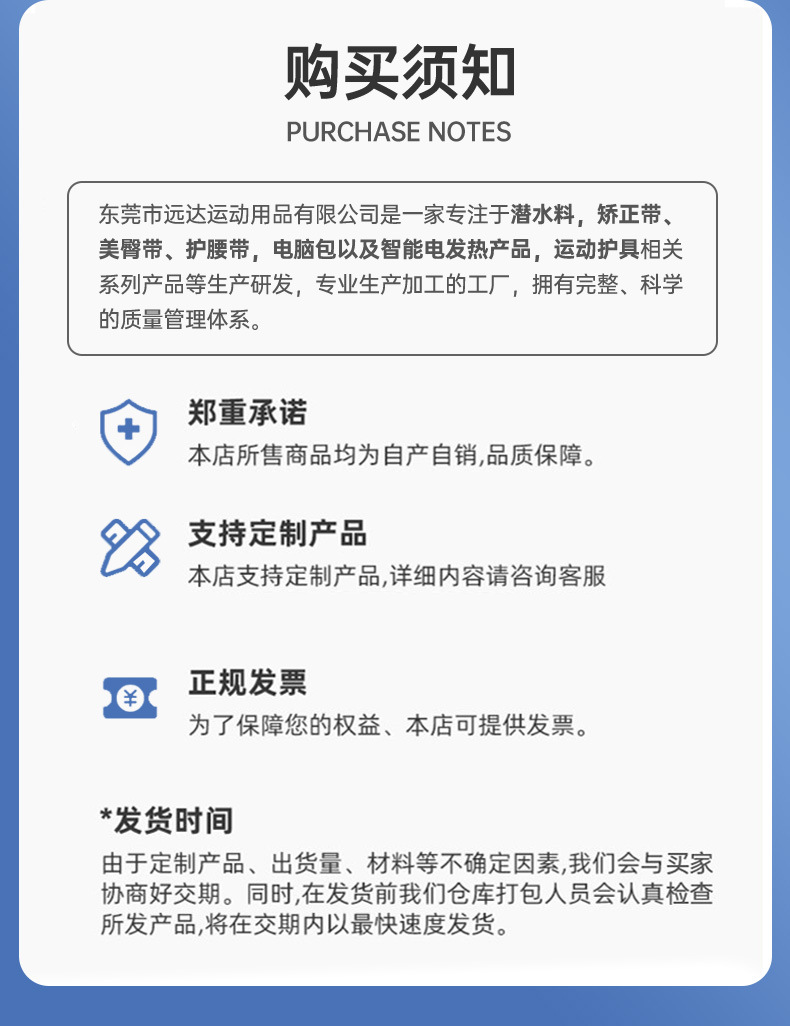 购买须知
PURCHASE NOTES

东莞市远达运动用品有限公司是一家专注于潜水料，矫正带、美臀带、护腰带，电脑包以及智能电发热产品，运动护具相关系列产品等生产研发，专业生产加工的工厂，拥有完整、科学的质量管理体系。

郑重承诺
本店所售商品均为自产自销,品质保障。

支持定制产品
本店支持定制产品,详细内容请咨询客服

正规发票
为了保障您的权益、本店可提供发票。

*发货时间
由于定制产品、出货量、材料等不确定因素,我们会与买家协商好交期。同时,在发货前我们仓库打包人员会认真检查所发产品,将在交期内以最快速度发货。