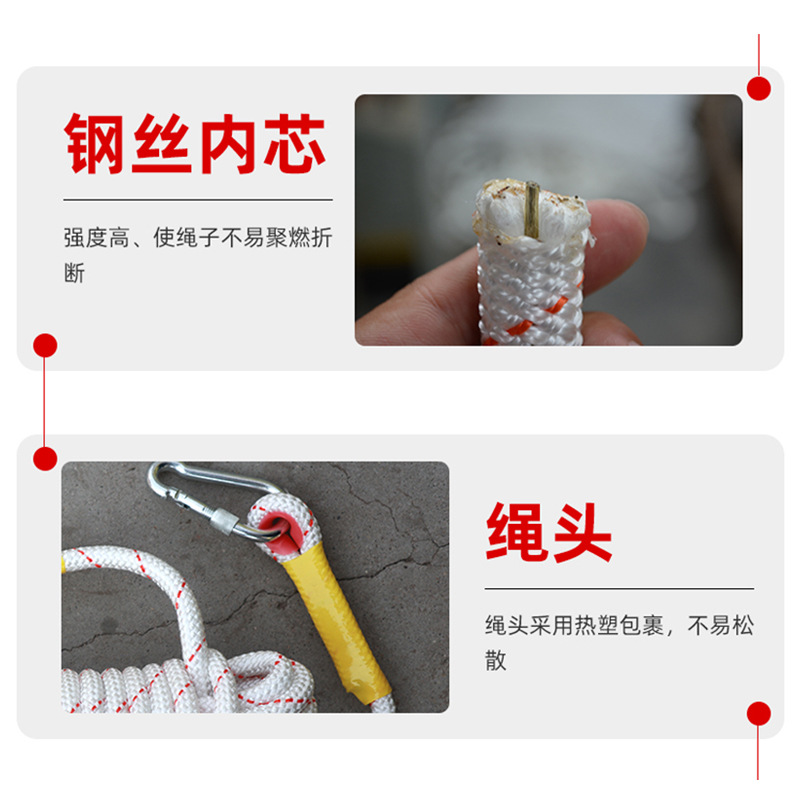 钢丝内芯

强度高、使绳子不易聚燃折断

绳头

绳头采用热塑包裹，不易松散