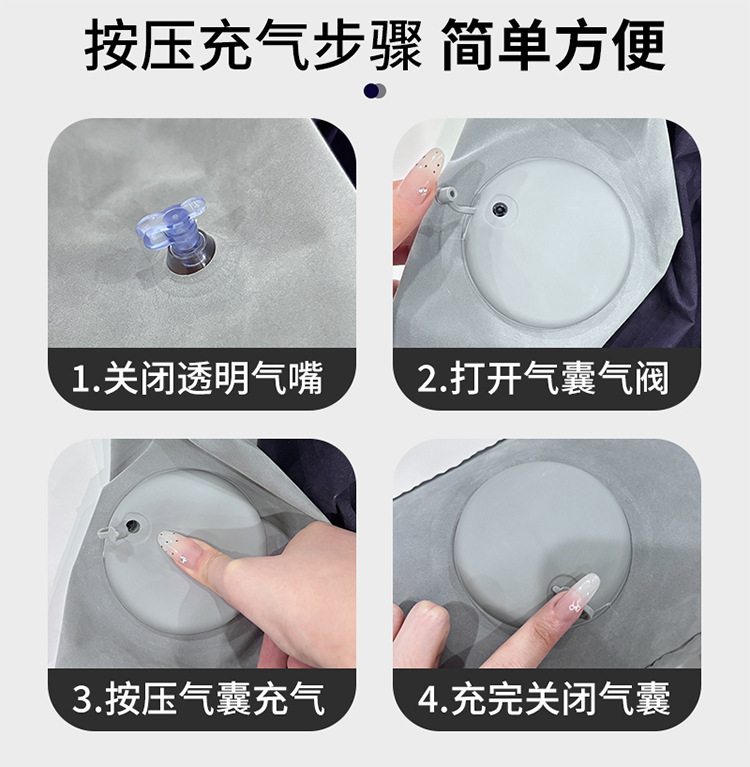 按压充气步骤 简单方便

1.关闭透明气嘴

2.打开气囊气阀

3.按压气囊充气

4.充完关闭气囊