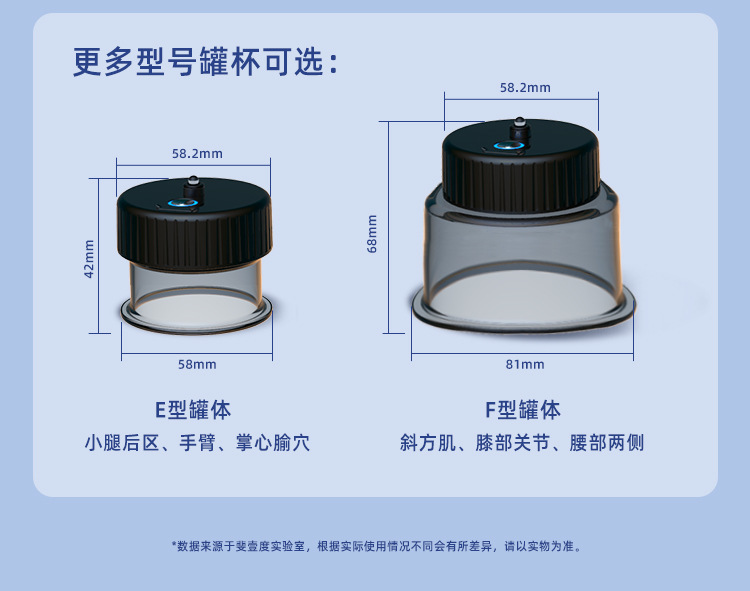 更多型号罐杯可选：

58.2mm

42mm

58mm

E型罐体

小腿后区、手臂、掌心腧穴

58.2mm

68mm

81mm

F型罐体

斜方肌、膝部关节、腰部两侧

*数据来源于斐壹度实验室，根据实际使用情况不同会有所差异，请以实物为准。