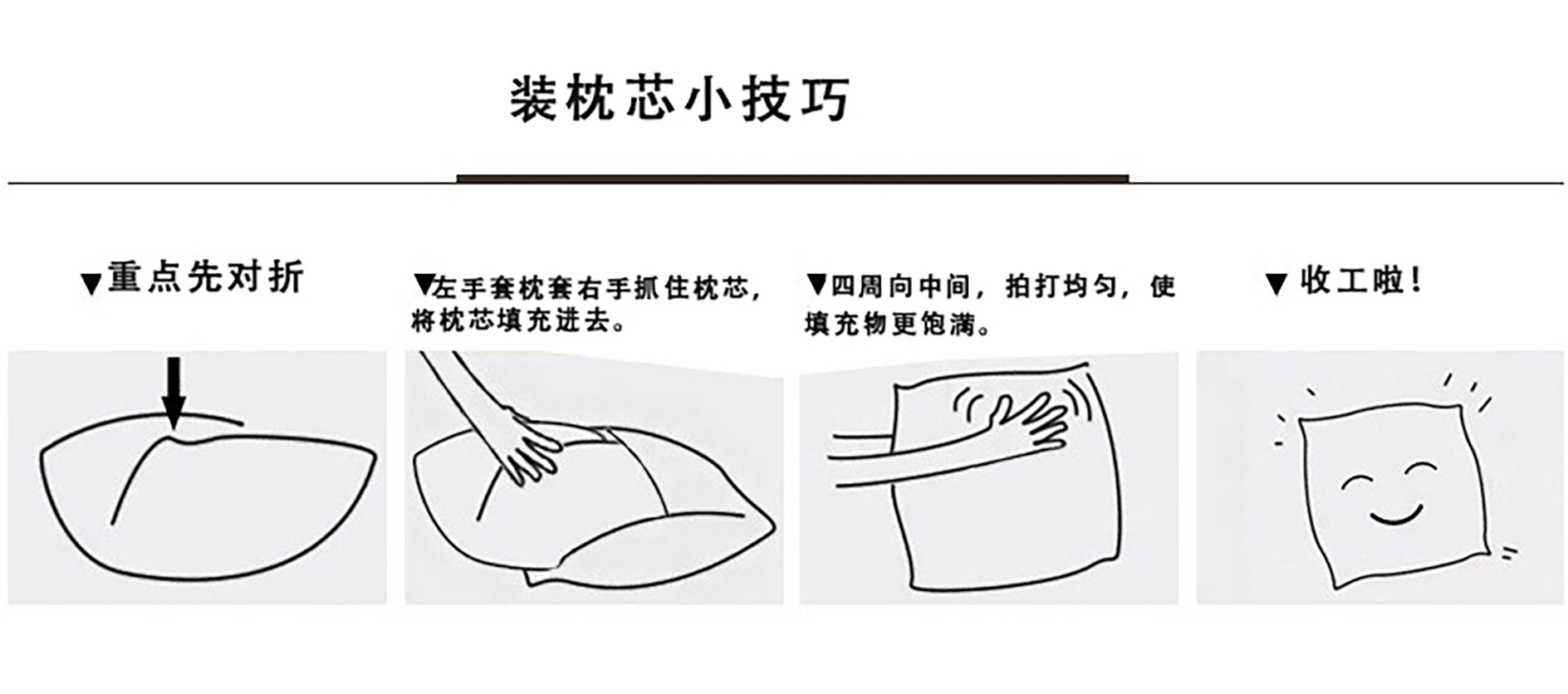 装枕芯小技巧

▼重点先对折

▼左手套枕套右手抓住枕芯，将枕芯填充进去。

▼四周向中间，拍打均匀，使填充物更饱满。

▼ 收工啦！