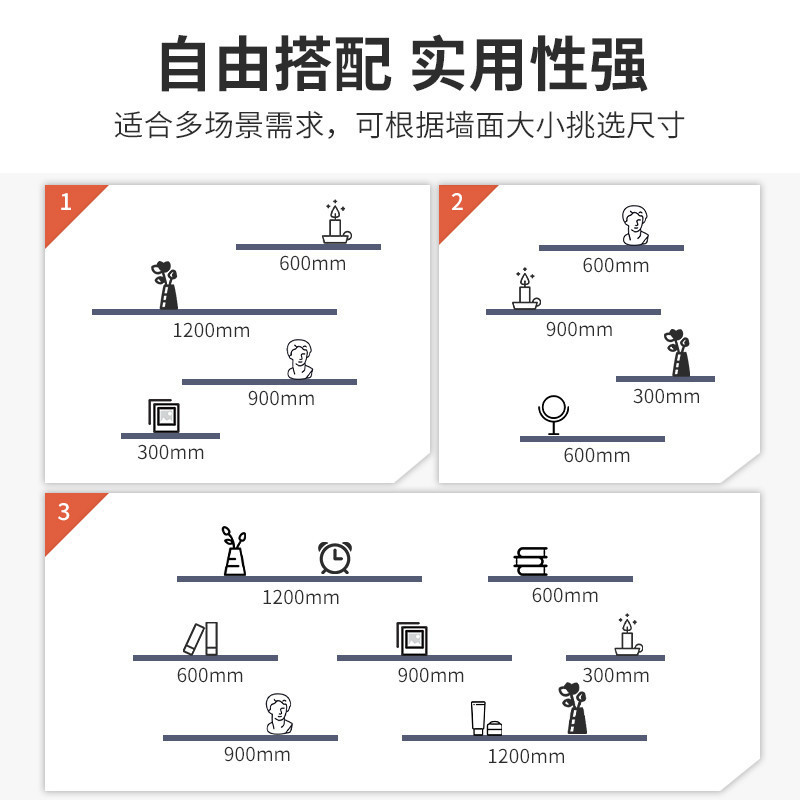 自由搭配 实用性强

适合多场景需求，可根据墙面大小挑选尺寸

1

600mm

1200mm

900mm

300mm

2

600mm

900mm

300mm

600mm

3

1200mm

600mm

600mm

900mm

300mm

900mm

1200mm