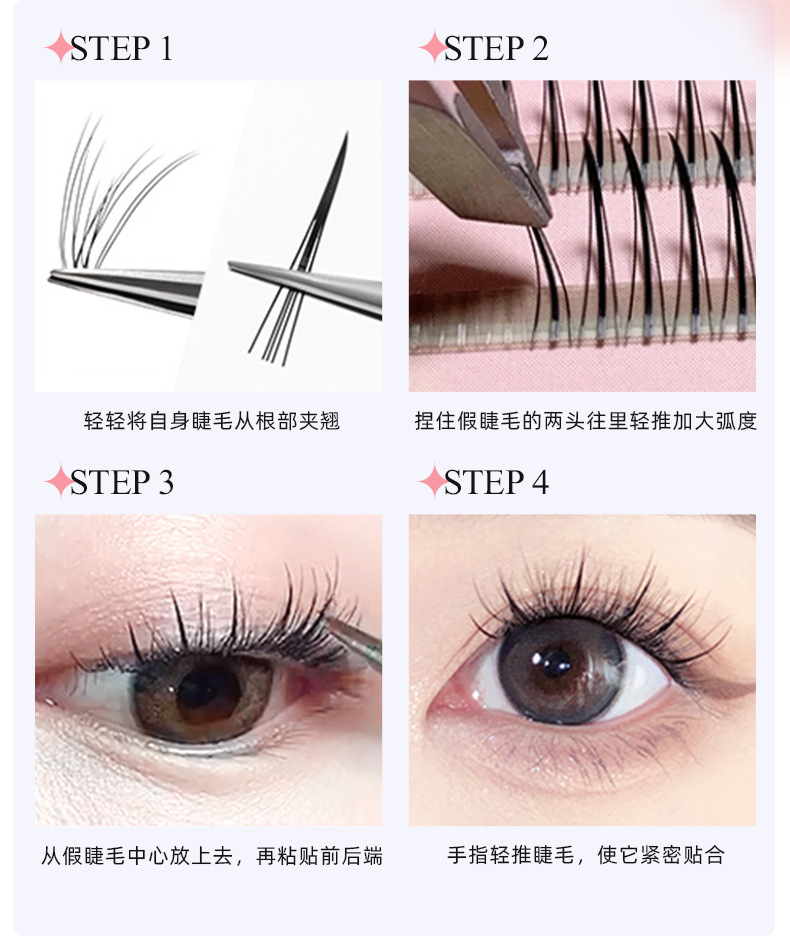 STEP 1

轻轻将自身睫毛从根部夹翘

STEP 2

捏住假睫毛的两头往里轻推加大弧度

STEP 3

从假睫毛中心放上去，再粘贴前后端

STEP 4

手指轻推睫毛，使它紧密贴合