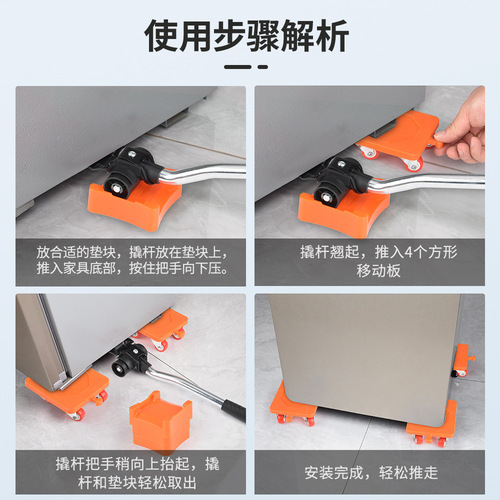 使用步骤解析

放合适的垫块，撬杆放在垫块上，推入家具底部，按住把手向下压。

撬杆翘起，推入4个方形移动板

撬杆把手稍向上抬起，撬杆和垫块轻松取出

安装完成，轻松推走