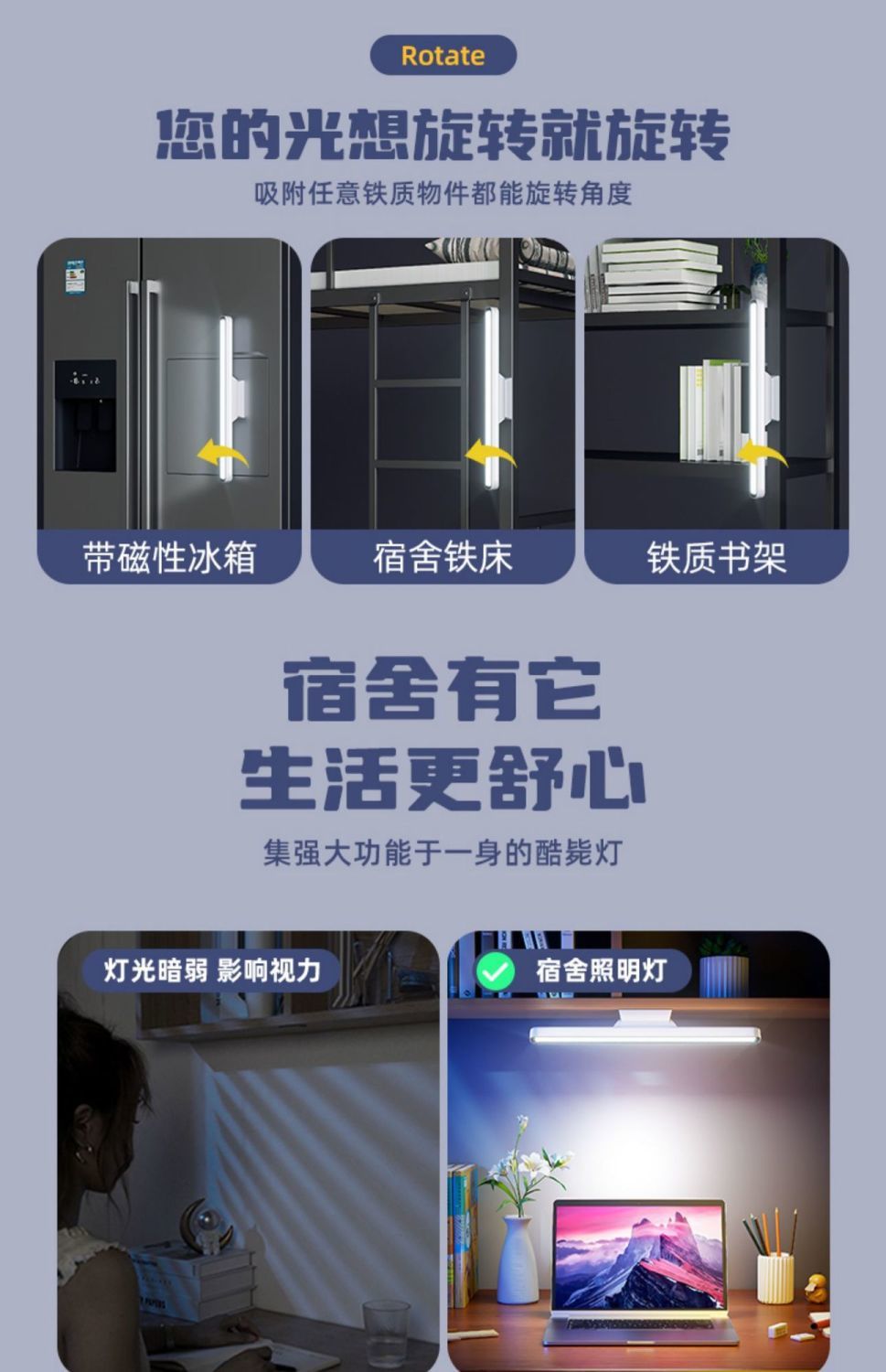 Rotate

您的光想旋转就旋转

吸附任意铁质物件都能旋转角度

带磁性冰箱

宿舍铁床

铁质书架

宿舍有它
生活更舒心

集强大功能于一身的酷毙灯

灯光暗弱 影响视力

宿舍照明灯