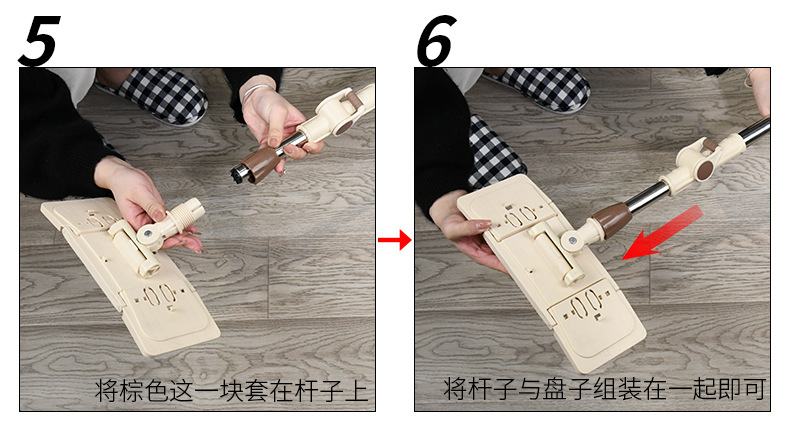 5

将棕色这一块套在杆子上

6

将杆子与盘子组装在一起即可