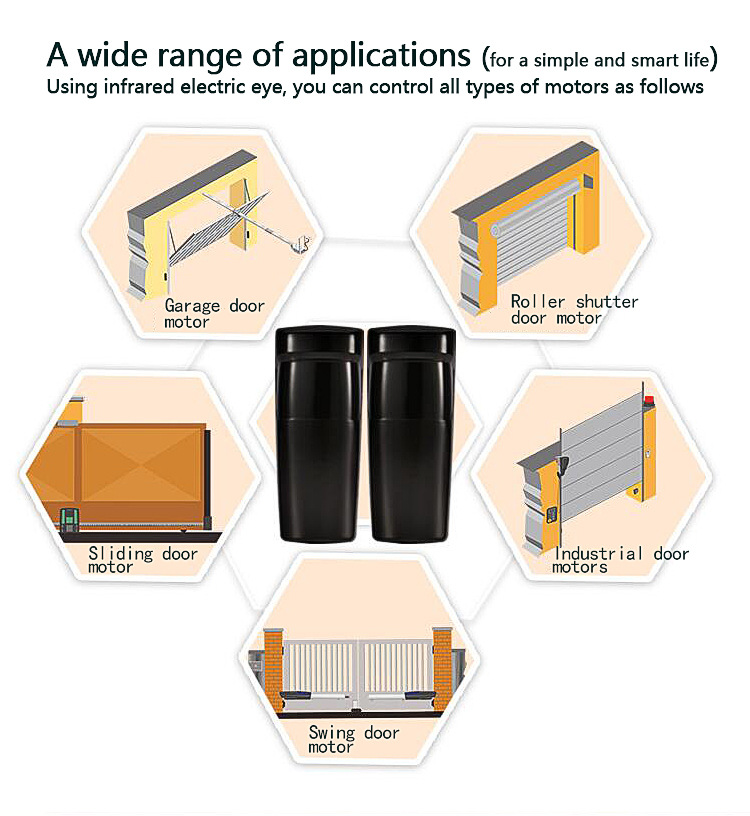 A wide range of applications (for a simple and smart life)
Using infrared electric eye, you can control all types of motors as follows

Garage door motor

Roller shutter door motor

Sliding door motor

Industrial door motors

Swing door motor